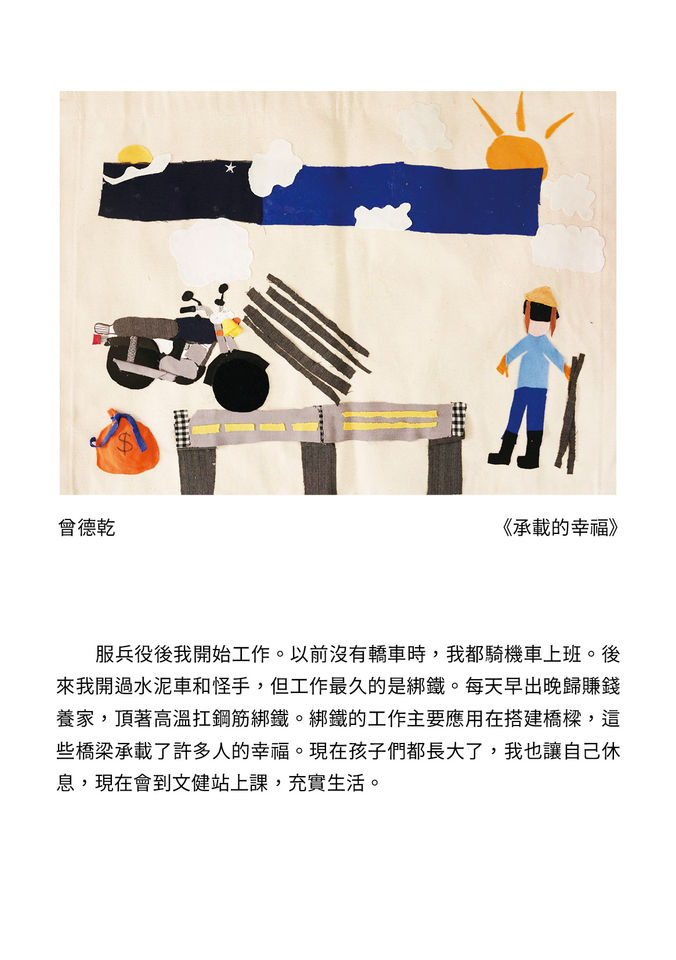 $

曾德乾

《承載的幸福》

服兵役後我開始工作。以前沒有轎車時，我都騎機車上班。後來我開過水泥車和怪手，但工作最久的是綁鐵。每天早出晚歸賺錢養家，頂著高溫扛鋼筋綁鐵。綁鐵的工作主要應用在搭建橋樑，這些橋梁承載了許多人的幸福。現在孩子們都長大了，我也讓自己休息，現在會到文健站上課，充實生活。