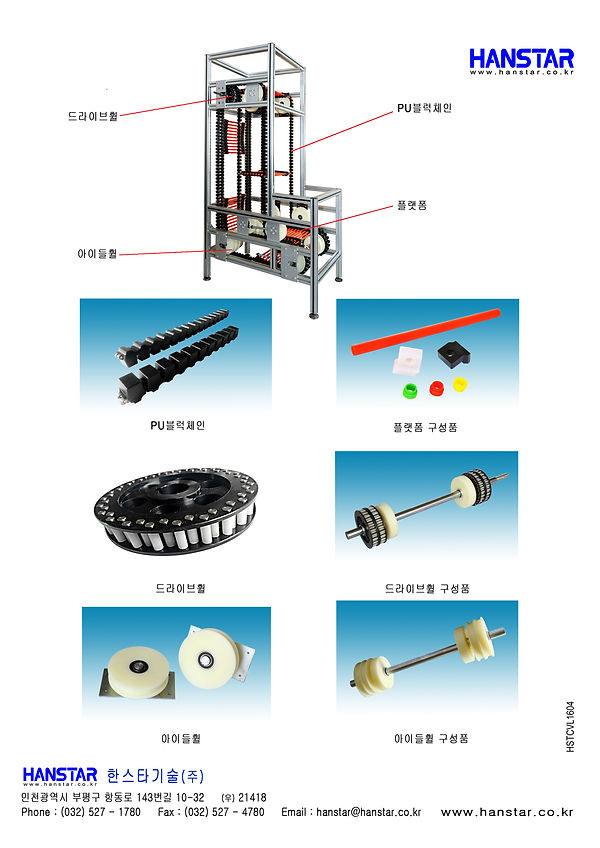 HANSTAR
www.hanstar.co.kr

드라이브휠

PU블럭체인

플랫폼

아이들휠

PU블럭체인

플랫폼 구성품

드라이브휠

드라이브휠 구성품

아이들휠

아이들휠 구성품

HSTCVL1604

HANSTAR
www.hanstar.co.kr
한스타기술(주)

인천광역시 부평구 항동로 143번길 10-32 (우) 21418
Phone : (032) 527 - 1780 Fax : (032) 527 - 4780 Email : hanstar@hanstar.co.kr www.hanstar.co.kr