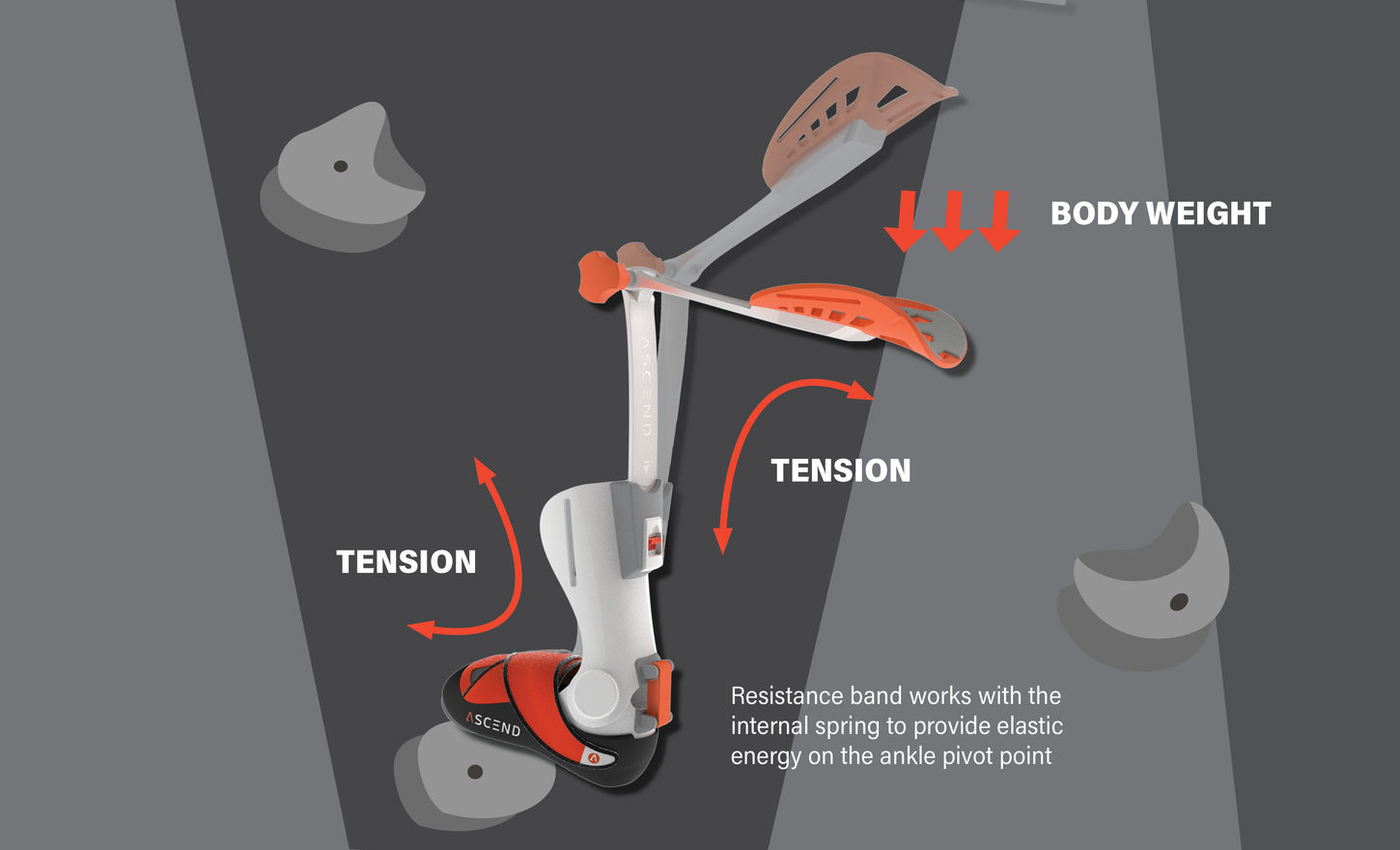 BODY WEIGHT

ASCEND

TENSION

TENSION

ASCEND

Resistance band works with the internal spring to provide elastic energy on the ankle pivot point