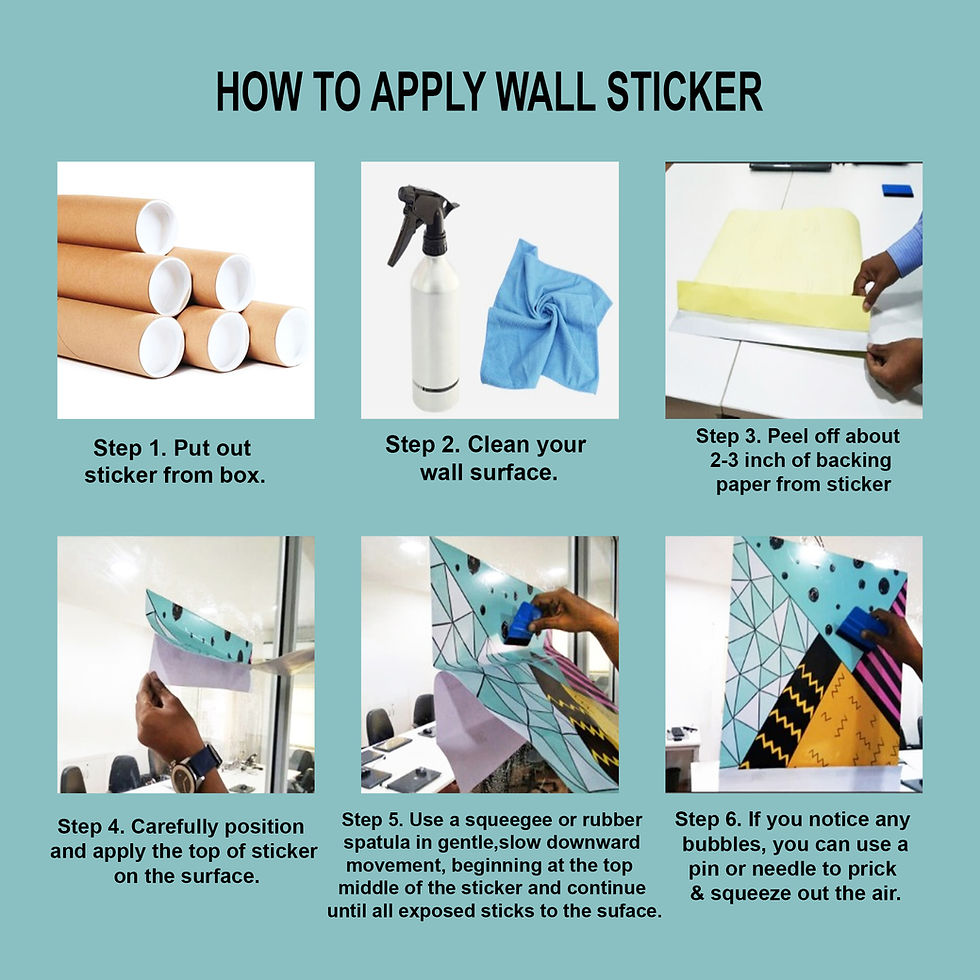 HOW TO APPLY WALL STICKER

Step 1. Put out sticker from box.

Step 2. Clean your wall surface.

Step 3. Peel off about 2-3 inch of backing paper from sticker

Step 4. Carefully position and apply the top of sticker on the surface.

Step 5. Use a squeegee or rubber spatula in gentle,slow downward movement, beginning at the top middle of the sticker and continue until all exposed sticks to the suface.

Step 6. If you notice any bubbles, you can use a pin or needle to prick & squeeze out the air.