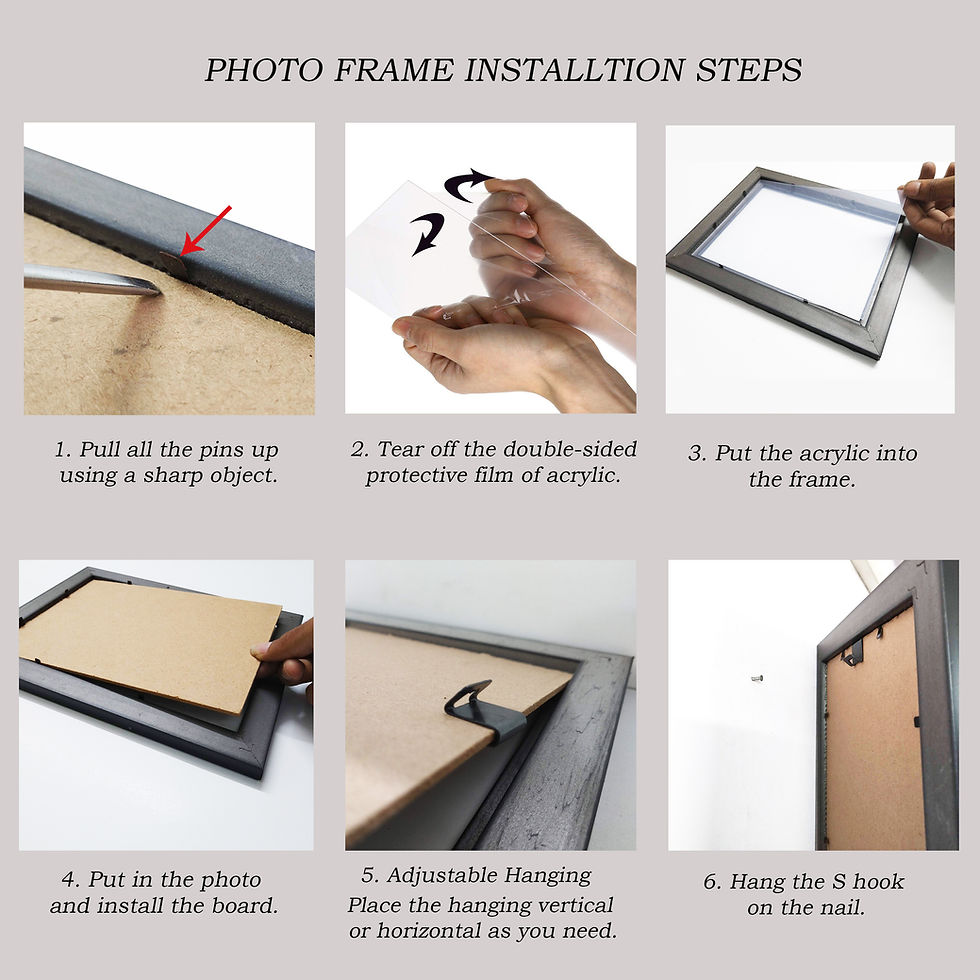 PHOTO FRAME INSTALLTION STEPS

1. Pull all the pins up using a sharp object.

2. Tear off the double-sided protective film of acrylic.

3. Put the acrylic into the frame.

4. Put in the photo and install the board.

5. Adjustable Hanging
Place the hanging vertical or horizontal as you need.

6. Hang the S hook on the nail.