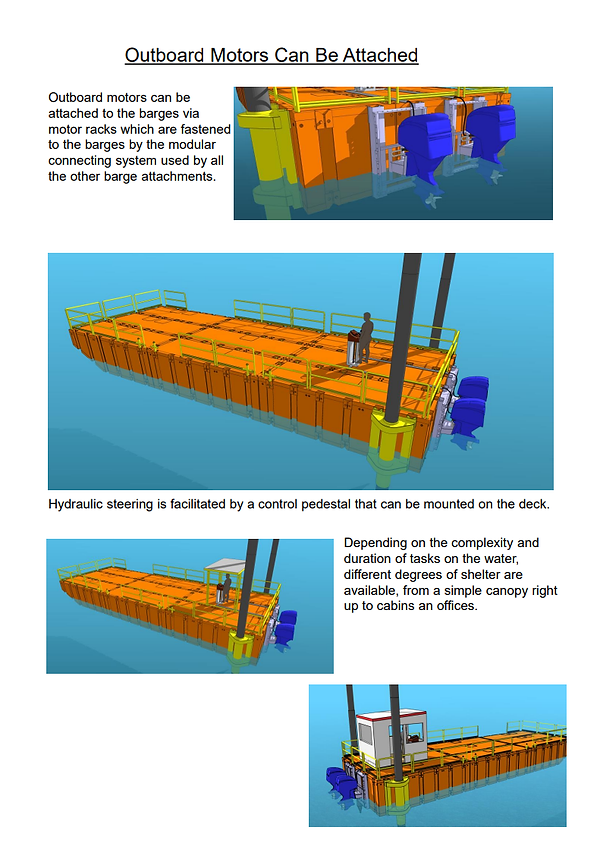 Outboard Motors Can Be Attached

Outboard motors can be attached to the barges via motor racks which are fastened to the barges by the modular connecting system used by all the other barge attachments.

Hydraulic steering is facilitated by a control pedestal that can be mounted on the deck.

Depending on the complexity and duration of tasks on the water, different degrees of shelter are available, from a simple canopy right up to cabins an offices.