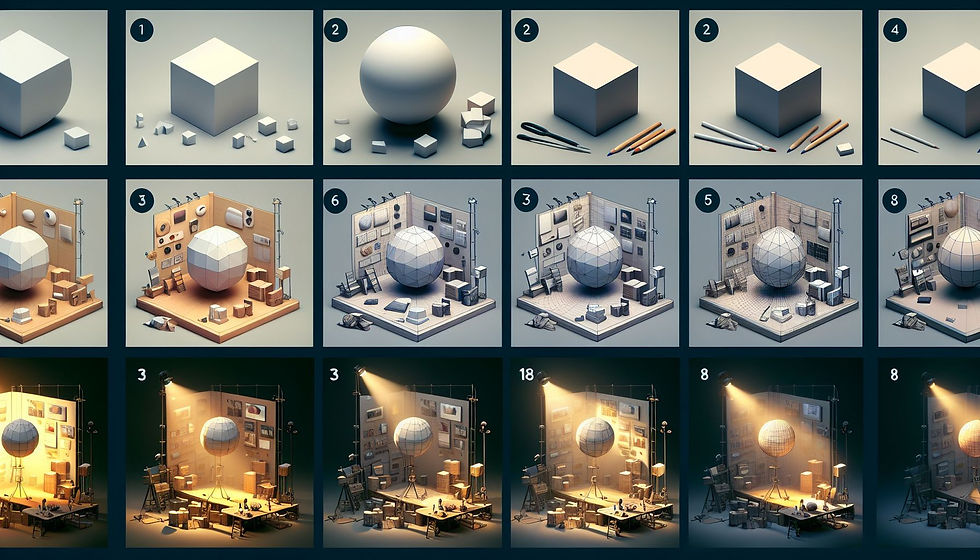 1

2

2

2

4

3

6

3

5

8

3

3

18

8

8