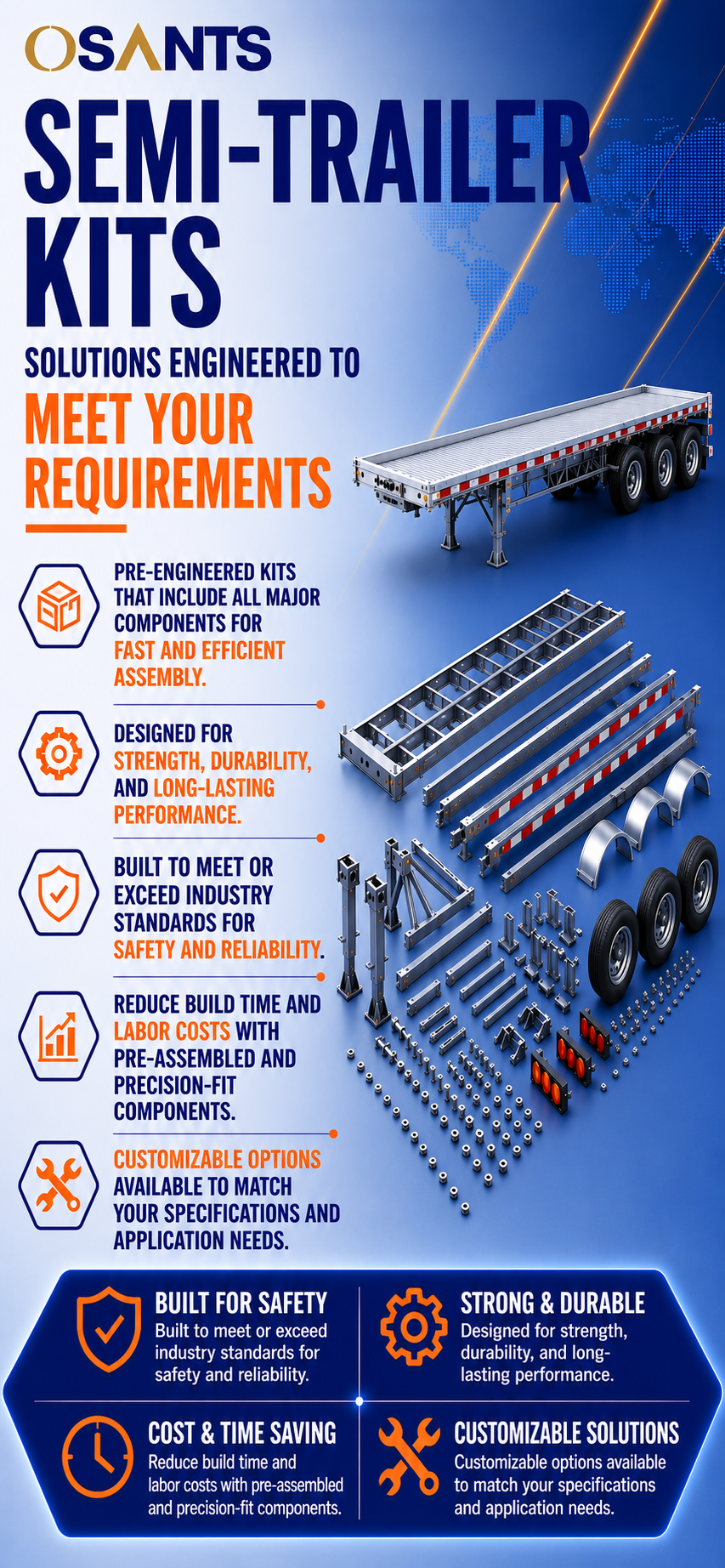 OSANTS

SEMI-TRAILER KITS

SOLUTIONS ENGINEERED TO

MEET YOUR REQUIREMENTS

PRE-ENGINEERED KITS THAT INCLUDE ALL MAJOR COMPONENTS FOR FAST AND EFFICIENT ASSEMBLY.

DESIGNED FOR STRENGTH, DURABILITY, AND LONG-LASTING PERFORMANCE.

BUILT TO MEET OR EXCEED INDUSTRY STANDARDS FOR SAFETY AND RELIABILITY.

REDUCE BUILD TIME AND LABOR COSTS WITH PRE-ASSEMBLED AND PRECISION-FIT COMPONENTS.

CUSTOMIZABLE OPTIONS AVAILABLE TO MATCH YOUR SPECIFICATIONS AND APPLICATION NEEDS.

BUILT FOR SAFETY
Built to meet or exceed industry standards for safety and reliability.

STRONG & DURABLE
Designed for strength, durability, and long-lasting performance.

COST & TIME SAVING
Reduce build time and labor costs with pre-assembled and precision-fit components.

CUSTOMIZABLE SOLUTIONS
Customizable options available to match your specifications and application needs.