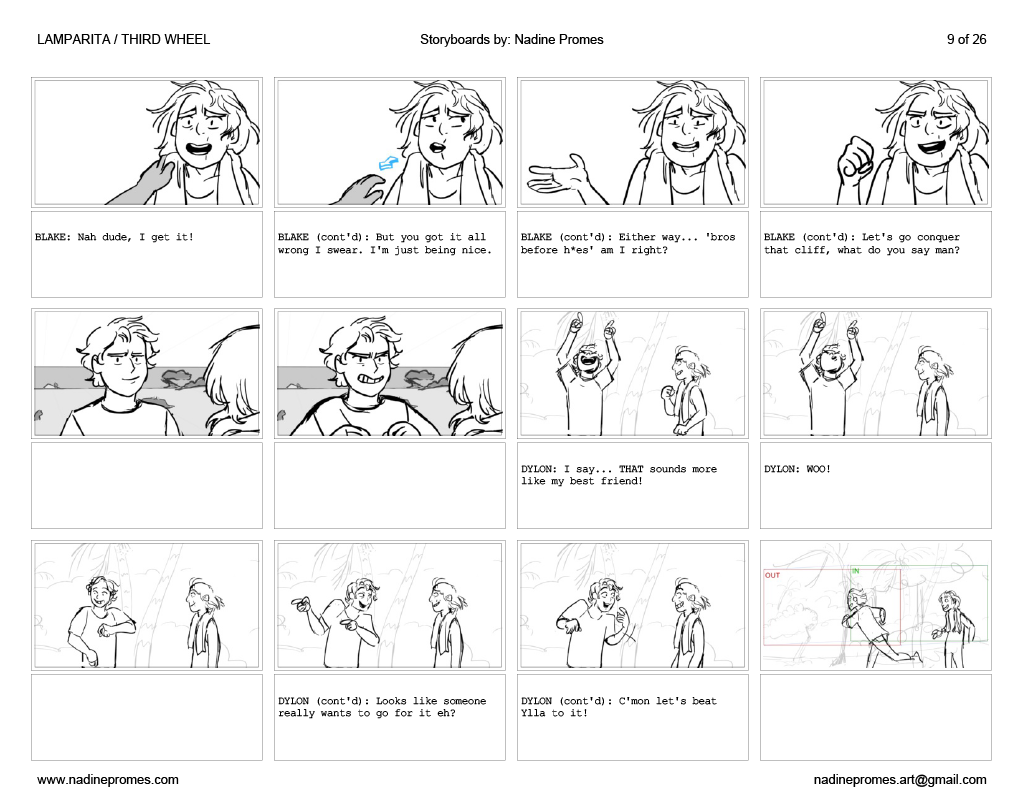 LAMPARITA / THIRD WHEEL

Storyboards by: Nadine Promes

9 of 26

BLAKE: Nah dude, I get it!

BLAKE (cont'd): But you got it all wrong I swear. I'm just being nice.

BLAKE (cont'd): Either way... 'bros before h*es' am I right?

BLAKE (cont'd): Let's go conquer that cliff, what do you say man?

DYLON: I say... THAT sounds more like my best friend!

DYLON: WOO!

OUT

IN

DYLON (cont'd): Looks like someone really wants to go for it eh?

DYLON (cont'd): C'mon let's beat Ylla to it!

www.nadinepromes.com

nadinepromes.art@gmail.com