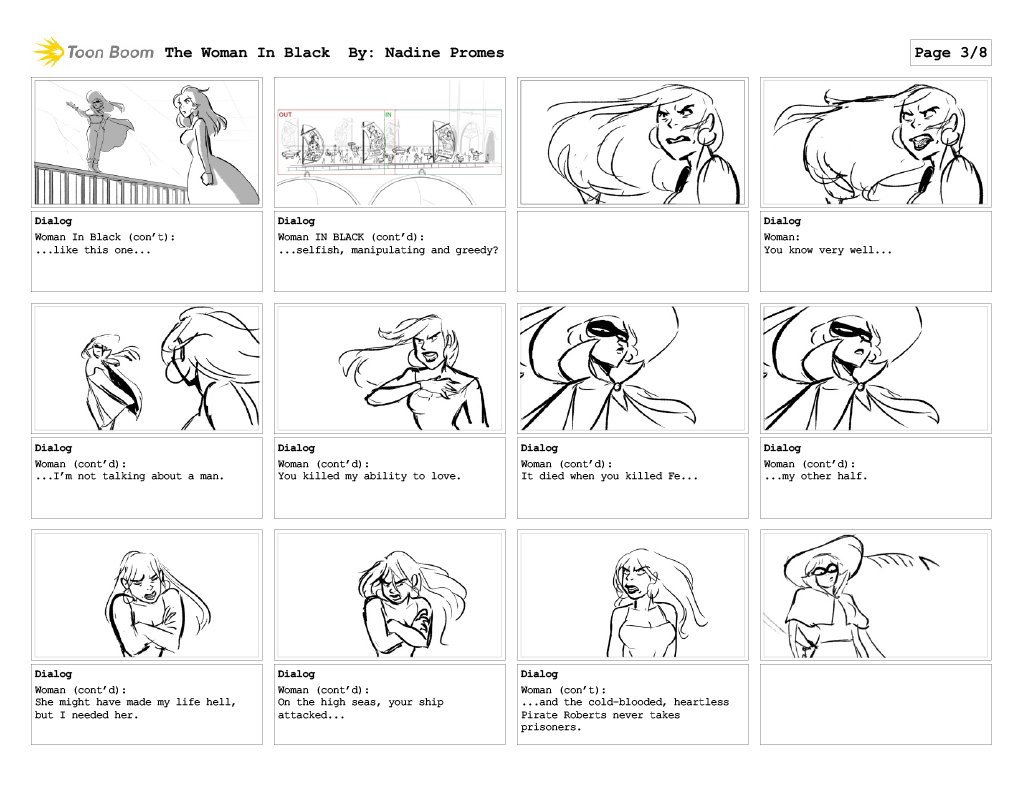 Toon Boom The Woman In Black By: Nadine Promes

Page 3/8

OUT IN

Dialog
Woman In Black (con't):
...like this one...

Dialog
Woman IN BLACK (cont'd):
...selfish, manipulating and greedy?

Dialog
Woman:
You know very well...

Dialog
Woman (cont'd):
...I'm not talking about a man.

Dialog
Woman (cont'd):
You killed my ability to love.

Dialog
Woman (cont'd):
It died when you killed Fe...

Dialog
Woman (cont'd):
...my other half.

Dialog
Woman (cont'd):
She might have made my life hell, but I needed her.

Dialog
Woman (cont'd):
On the high seas, your ship attacked...

Dialog
Woman (con't):
...and the cold-blooded, heartless Pirate Roberts never takes prisoners.