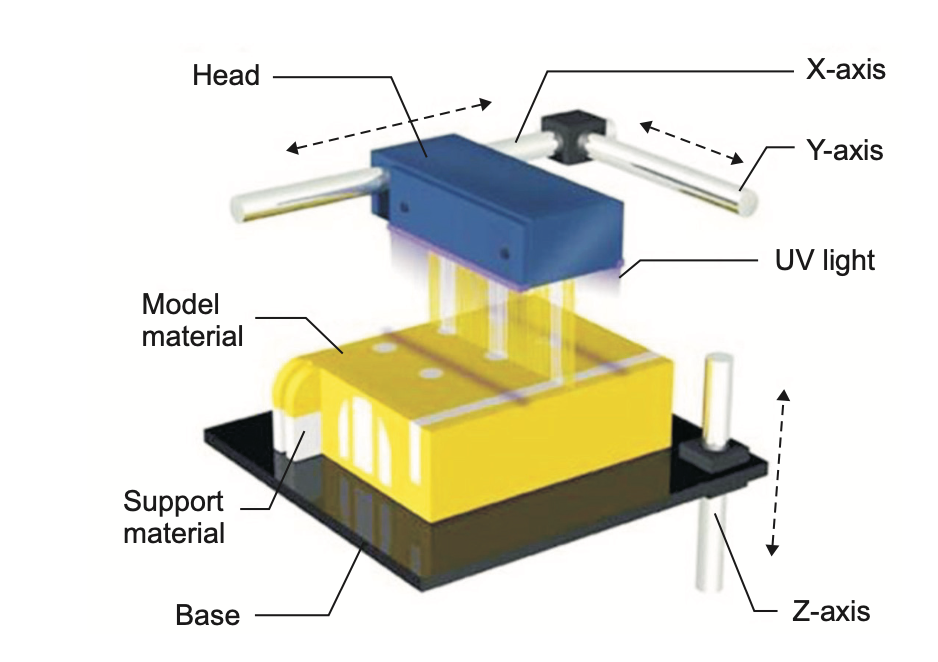 Head

X-axis

Y-axis

UV light

Model material

Support material

Base

Z-axis