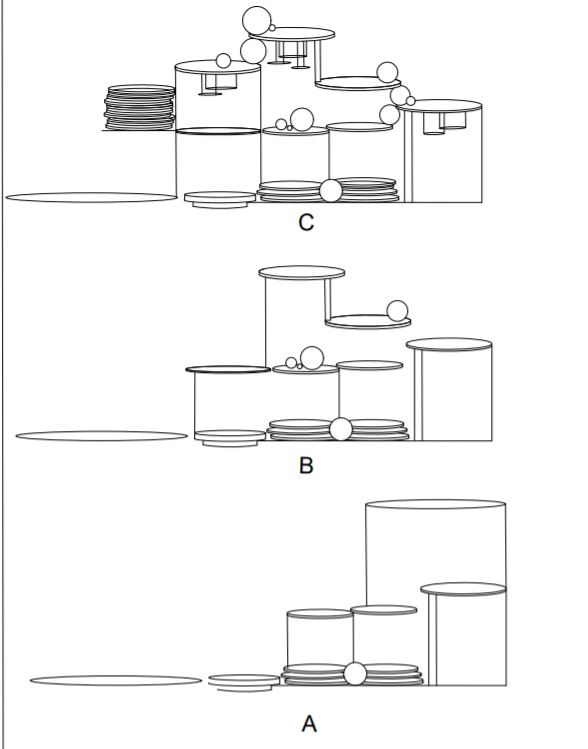 C

B

A