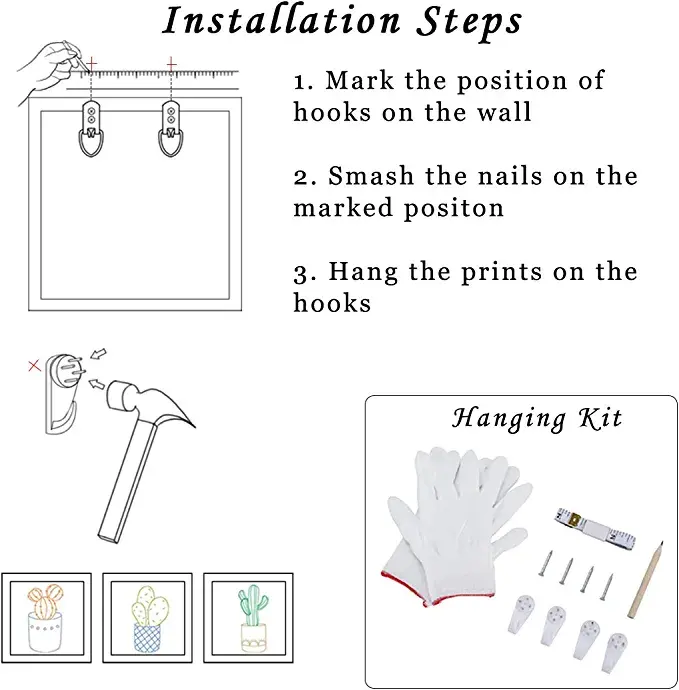 Installation Steps

1. Mark the position of hooks on the wall

2. Smash the nails on the marked positon

3. Hang the prints on the hooks

Hanging Kit