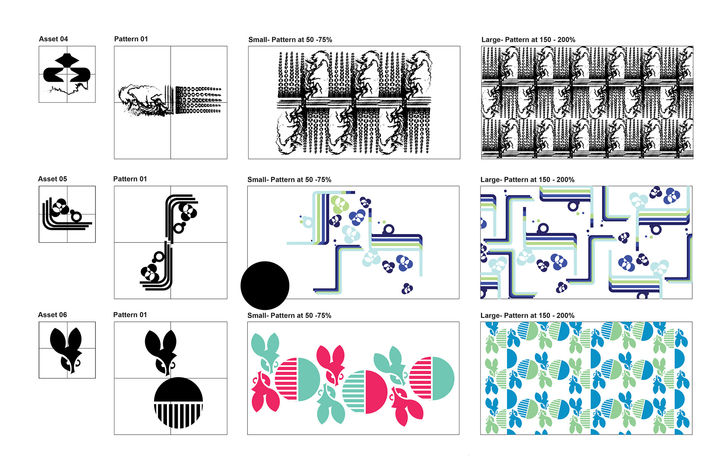 Asset 04

Pattern 01

Small- Pattern at 50 -75%

Large- Pattern at 150 - 200%

Asset 05

Pattern 01

Small- Pattern at 50 -75%

Large- Pattern at 150 - 200%

Asset 06

Pattern 01

Small- Pattern at 50 -75%

Large- Pattern at 150 - 200%