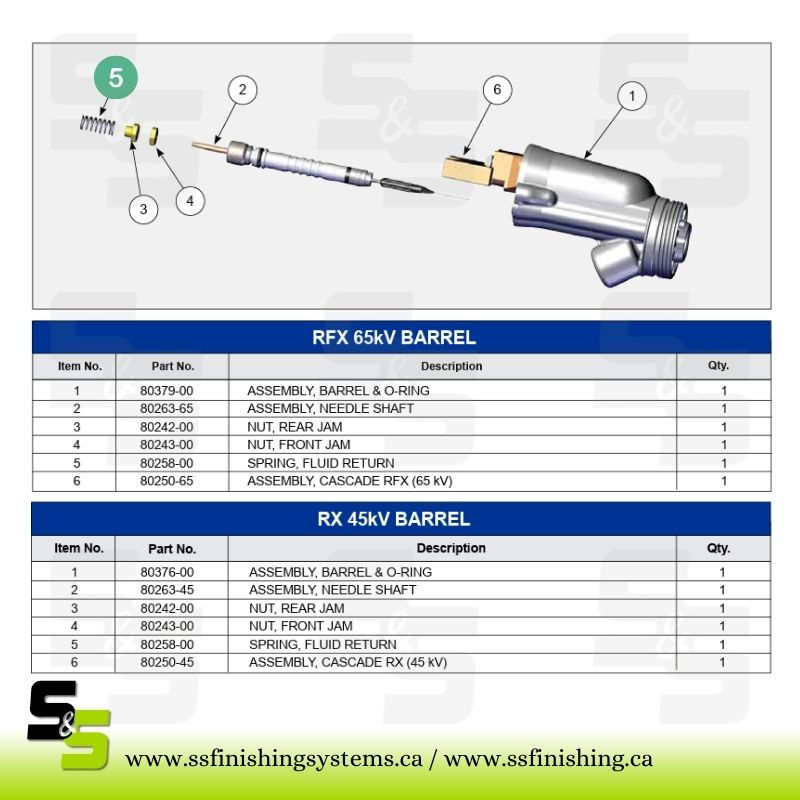 5

2

6

1

3

4

RFX 65kV BARREL

| Item No. | Part No. | Description | Qty. |
|---|---|---|---|
| 1 | 80379-00 | ASSEMBLY, BARREL & O-RING | 1 |
| 2 | 80263-65 | ASSEMBLY, NEEDLE SHAFT | 1 |
| 3 | 80242-00 | NUT, REAR JAM | 1 |
| 4 | 80243-00 | NUT, FRONT JAM | 1 |
| 5 | 80258-00 | SPRING, FLUID RETURN | 1 |
| 6 | 80250-65 | ASSEMBLY, CASCADE RFX (65 kV) | 1 |

RX 45kV BARREL

| Item No. | Part No. | Description | Qty. |
|---|---|---|---|
| 1 | 80376-00 | ASSEMBLY, BARREL & O-RING | 1 |
| 2 | 80263-45 | ASSEMBLY, NEEDLE SHAFT | 1 |
| 3 | 80242-00 | NUT, REAR JAM | 1 |
| 4 | 80243-00 | NUT, FRONT JAM | 1 |
| 5 | 80258-00 | SPRING, FLUID RETURN | 1 |
| 6 | 80250-45 | ASSEMBLY, CASCADE RX (45 kV) | 1 |

S&S

www.ssfinishingsystems.ca / www.ssfinishing.ca