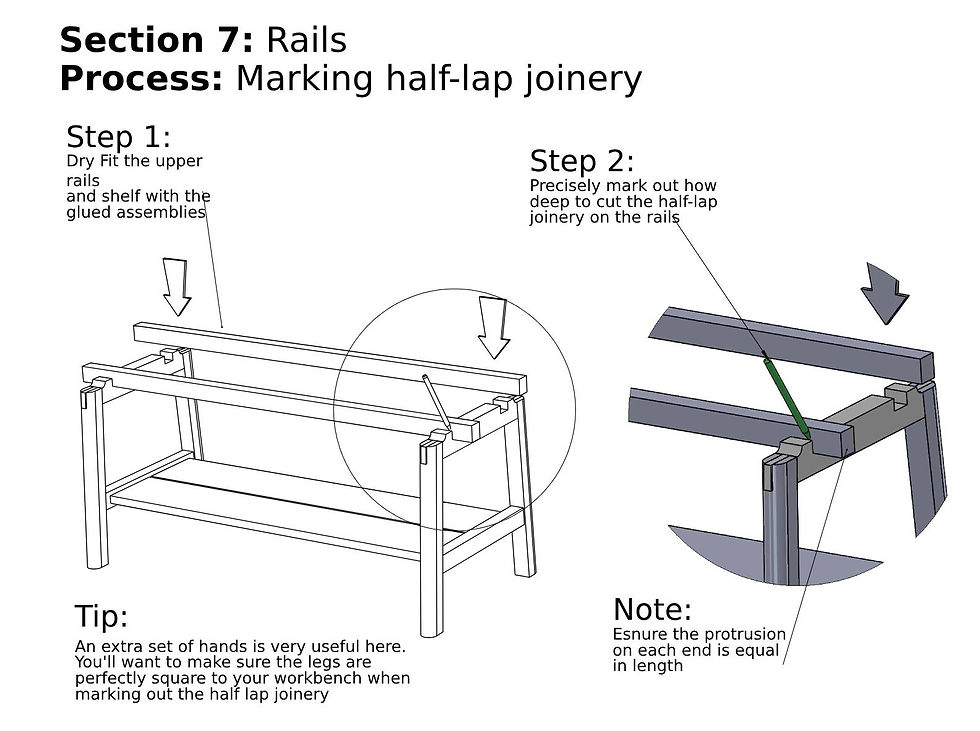 **Section 7:** Rails
**Process:** Marking half-lap joinery

Step 1:
Dry Fit the upper rails
and shelf with the glued assemblies

Step 2:
Precisely mark out how deep to cut the half-lap joinery on the rails

Tip:
An extra set of hands is very useful here. You'll want to make sure the legs are perfectly square to your workbench when marking out the half lap joinery

Note:
Esnure the protrusion on each end is equal in length