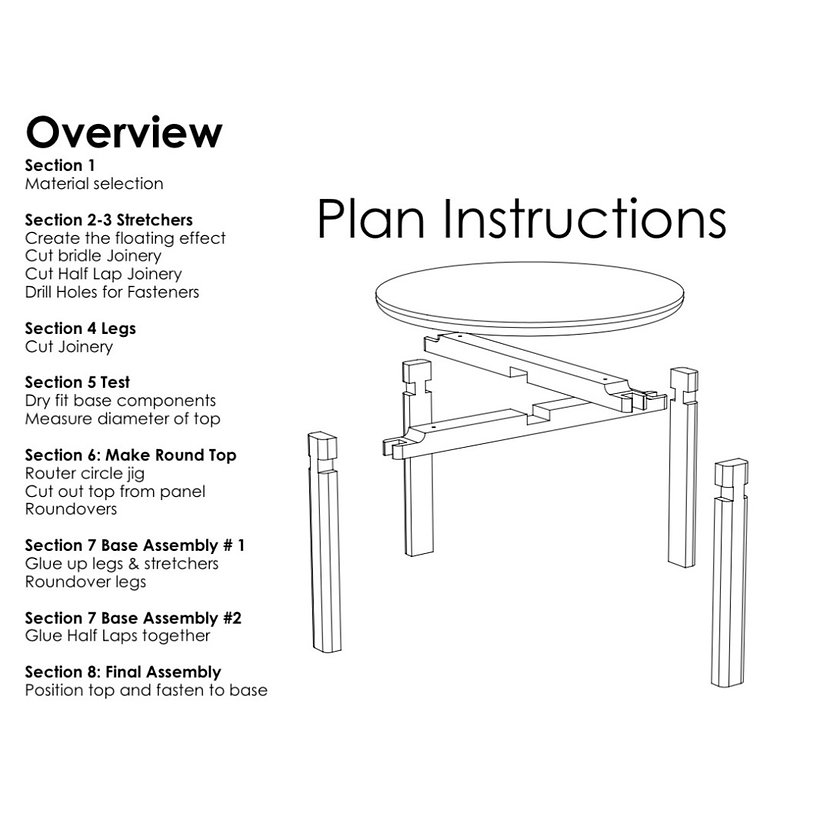 Overview
Section 1
Material selection

Section 2-3 Stretchers
Create the floating effect
Cut bridle Joinery
Cut Half Lap Joinery
Drill Holes for Fasteners

Section 4 Legs
Cut Joinery

Section 5 Test
Dry fit base components
Measure diameter of top

Section 6: Make Round Top
Router circle jig
Cut out top from panel
Roundovers

Section 7 Base Assembly # 1
Glue up legs & stretchers
Roundover legs

Section 7 Base Assembly #2
Glue Half Laps together

Section 8: Final Assembly
Position top and fasten to base

Plan Instructions