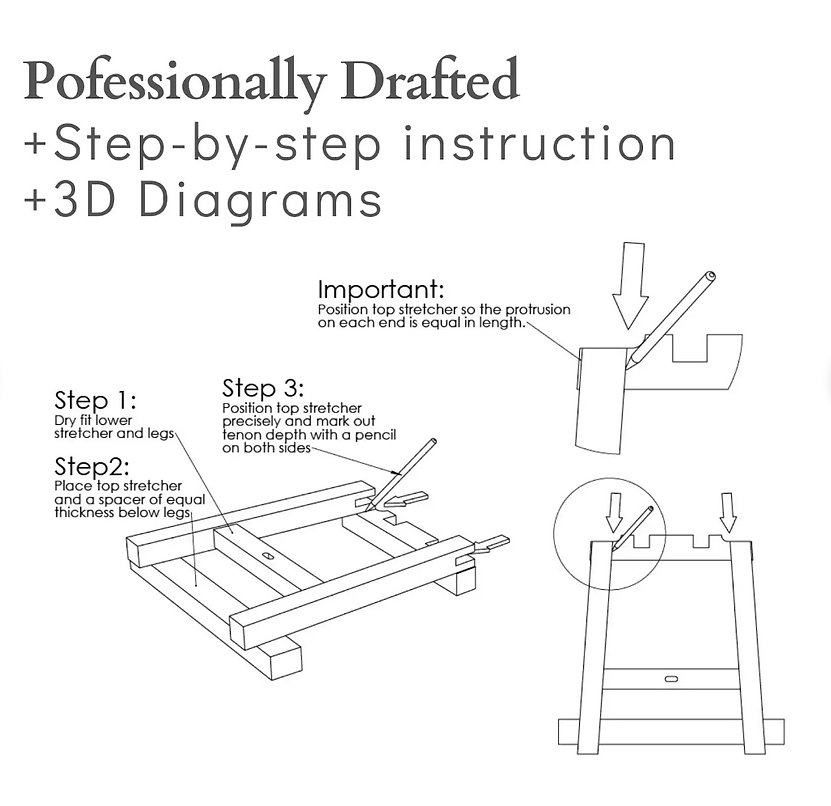 Pofessionally Drafted
+Step-by-step instruction
+3D Diagrams

Important:
Position top stretcher so the protrusion on each end is equal in length.

Step 1:
Dry fit lower stretcher and legs

Step2:
Place top stretcher and a spacer of equal thickness below legs

Step 3:
Position top stretcher precisely and mark out tenon depth with a pencil on both sides