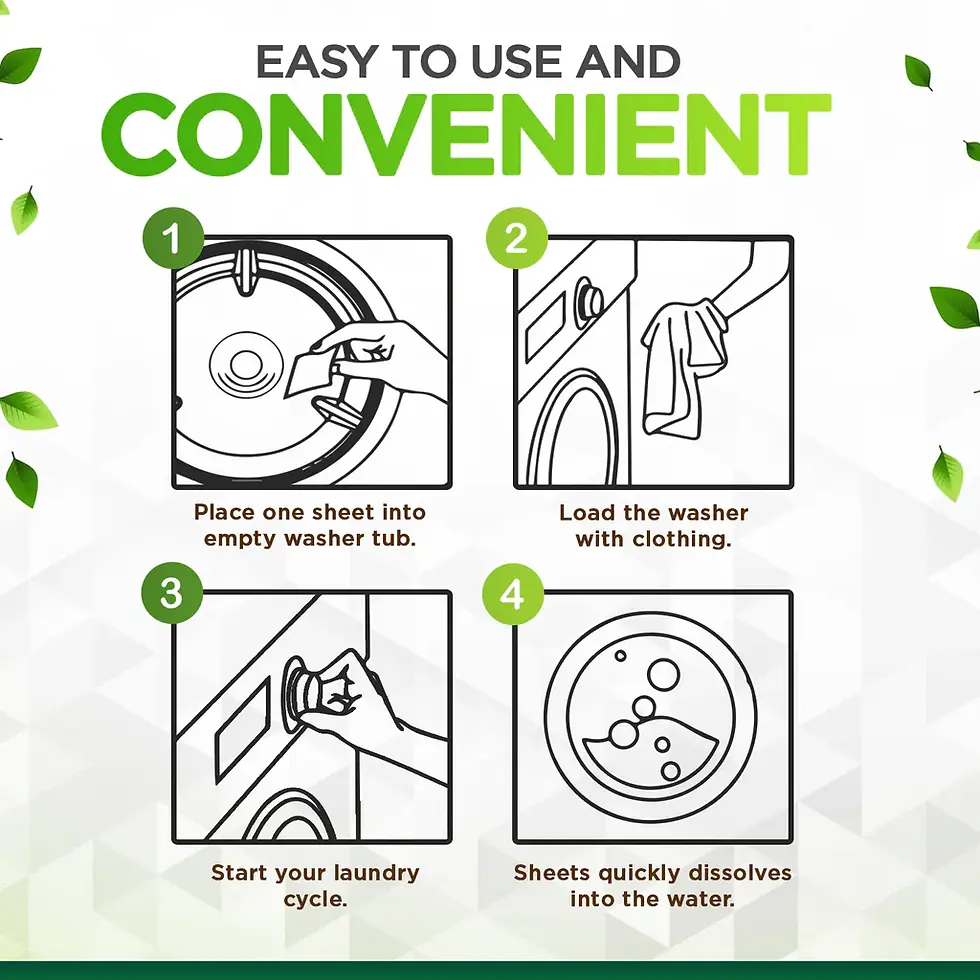 EASY TO USE AND
CONVENIENT

1
Place one sheet into empty washer tub.

2
Load the washer with clothing.

3
Start your laundry cycle.

4
Sheets quickly dissolves into the water.