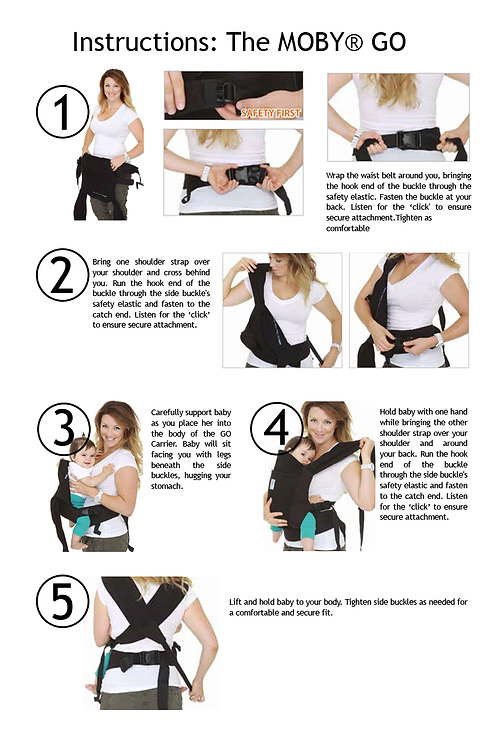 Instructions: The MOBY® GO

1

SAFETY FIRST

Wrap the waist belt around you, bringing the hook end of the buckle through the safety elastic. Fasten the buckle at your back. Listen for the 'click' to ensure secure attachment.Tighten as comfortable

2

Bring one shoulder strap over your shoulder and cross behind you. Run the hook end of the buckle through the side buckle's safety elastic and fasten to the catch end. Listen for the 'click' to ensure secure attachment.

3

Carefully support baby as you place her into the body of the GO Carrier. Baby will sit facing you with legs beneath the side buckles, hugging your stomach.

4

Hold baby with one hand while bringing the other shoulder strap over your shoulder and around your back. Run the hook end of the buckle through the side buckle's safety elastic and fasten to the catch end. Listen for the 'click' to ensure secure attachment.

5

Lift and hold baby to your body. Tighten side buckles as needed for a comfortable and secure fit.