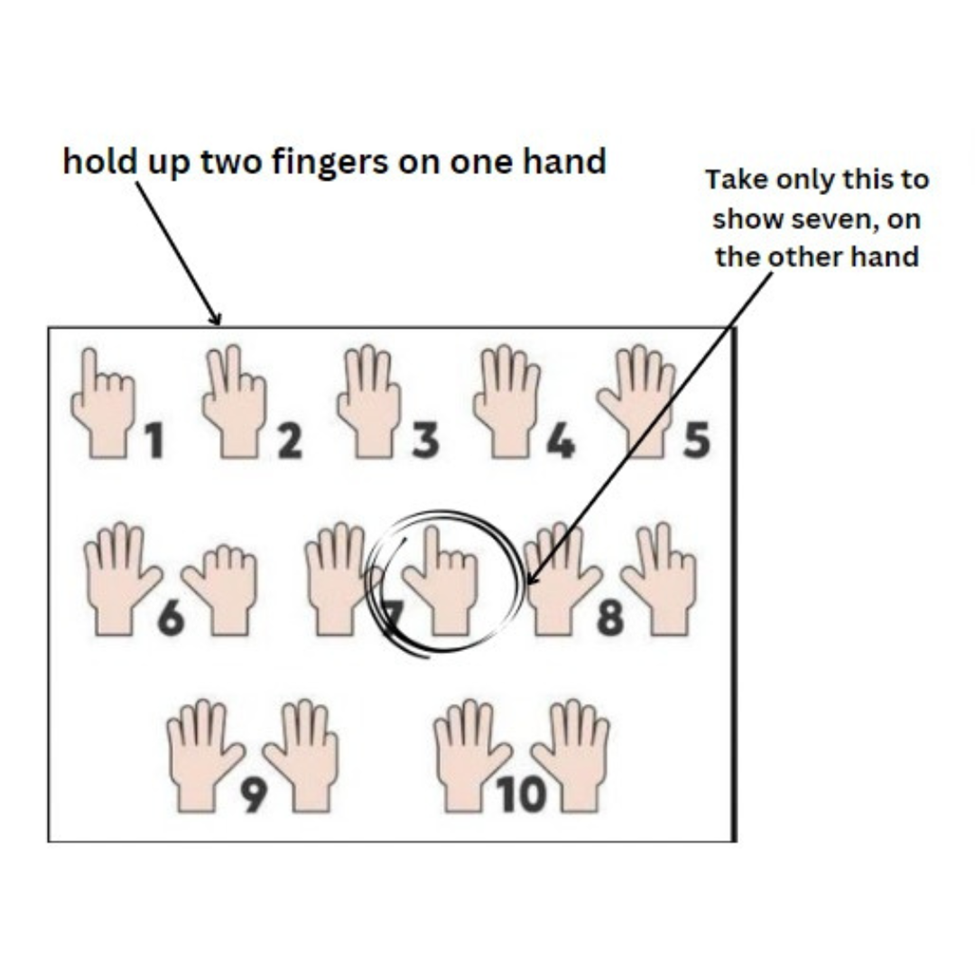 hold up two fingers on one hand

Take only this to show seven, on the other hand

1 2 3 4 5

6 7 8

9 10