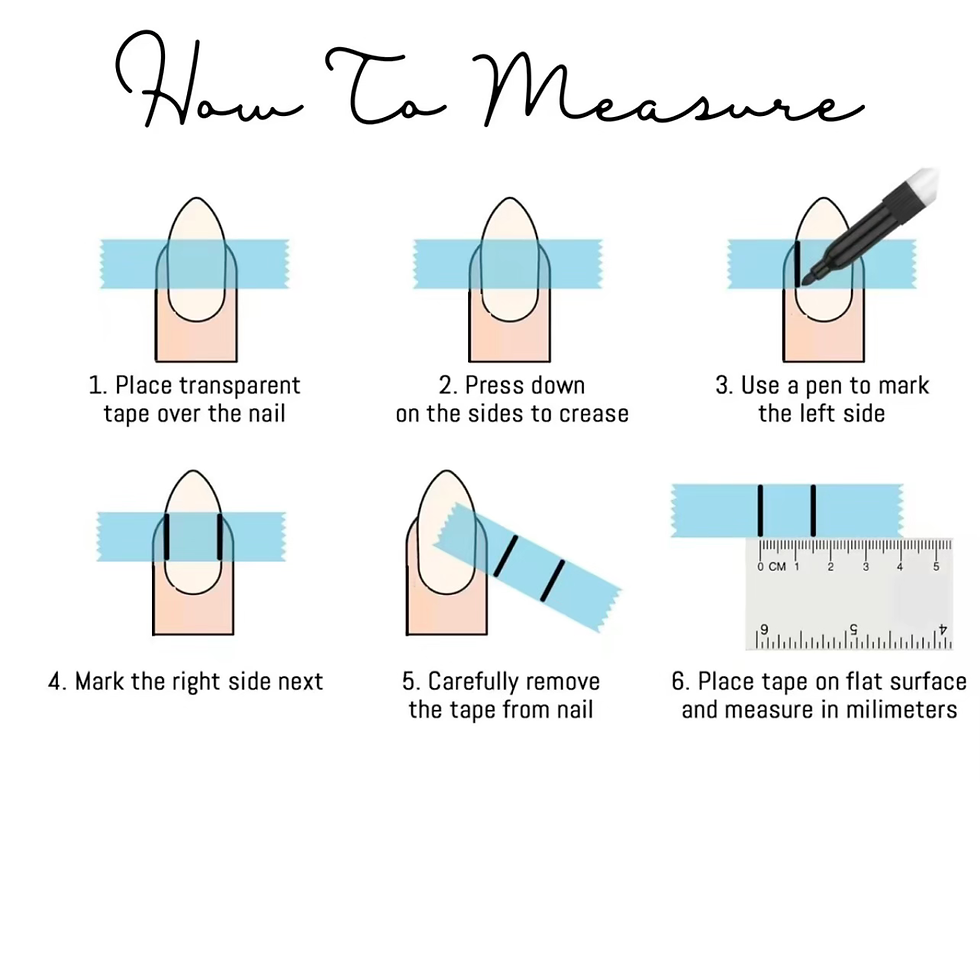 How To Measure

1. Place transparent tape over the nail

2. Press down on the sides to crease

3. Use a pen to mark the left side

4. Mark the right side next

5. Carefully remove the tape from nail

0 CM 1 2 3 4 5
6 5 4

6. Place tape on flat surface and measure in milimeters