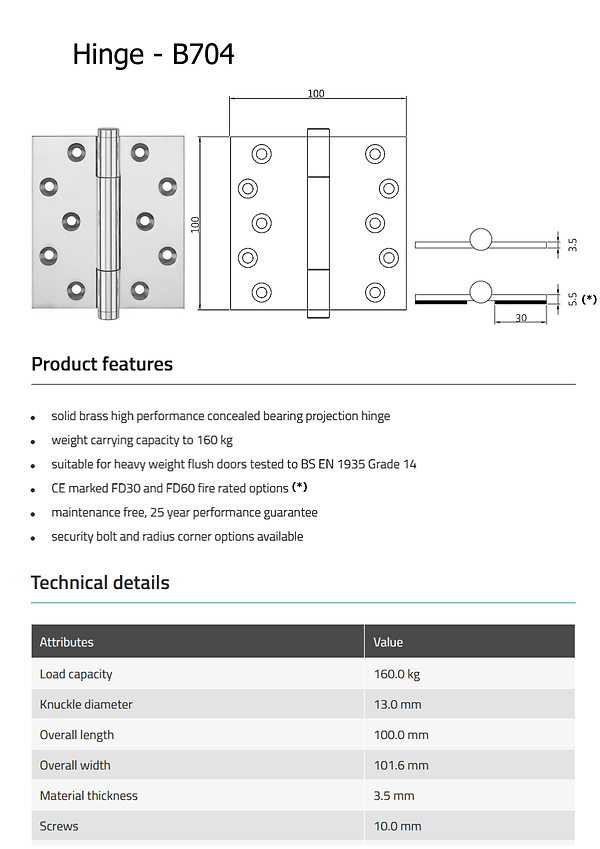 Hinge - B704

100

100

3.5

5.5 (*)

30

Product features

- solid brass high performance concealed bearing projection hinge
- weight carrying capacity to 160 kg
- suitable for heavy weight flush doors tested to BS EN 1935 Grade 14
- CE marked FD30 and FD60 fire rated options (*)
- maintenance free, 25 year performance guarantee
- security bolt and radius corner options available

Technical details

| Attributes | Value |
|---|---|
| Load capacity | 160.0 kg |
| Knuckle diameter | 13.0 mm |
| Overall length | 100.0 mm |
| Overall width | 101.6 mm |
| Material thickness | 3.5 mm |
| Screws | 10.0 mm |