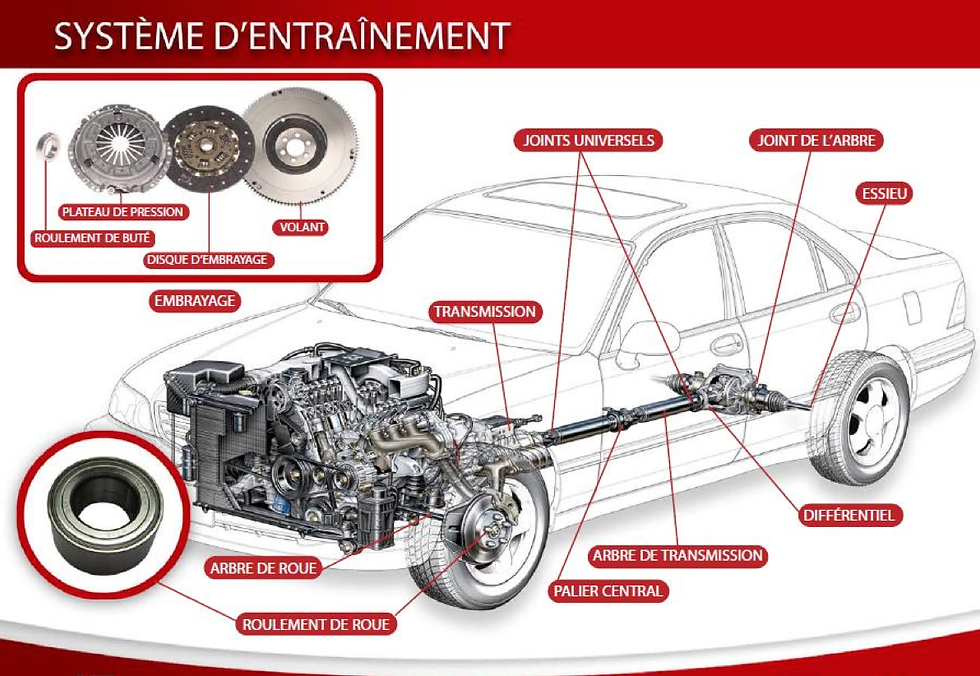 SYSTÈME D'ENTRAÎNEMENT

PLATEAU DE PRESSION
ROULEMENT DE BUTÉ
DISQUE D'EMBRAYAGE
VOLANT
EMBRAYAGE

JOINTS UNIVERSELS
JOINT DE L'ARBRE
ESSIEU
TRANSMISSION
DIFFÉRENTIEL
ARBRE DE TRANSMISSION
PALIER CENTRAL
ARBRE DE ROUE
ROULEMENT DE ROUE