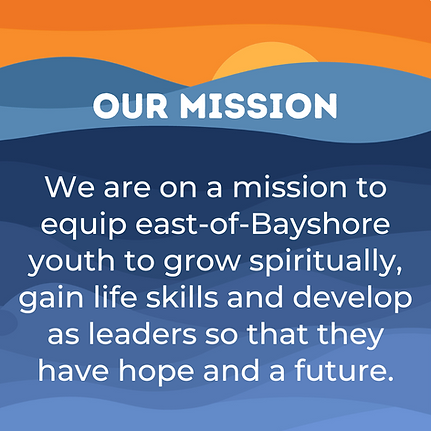 OUR MISSION

We are on a mission to equip east-of-Bayshore youth to grow spiritually, gain life skills and develop as leaders so that they have hope and a future.