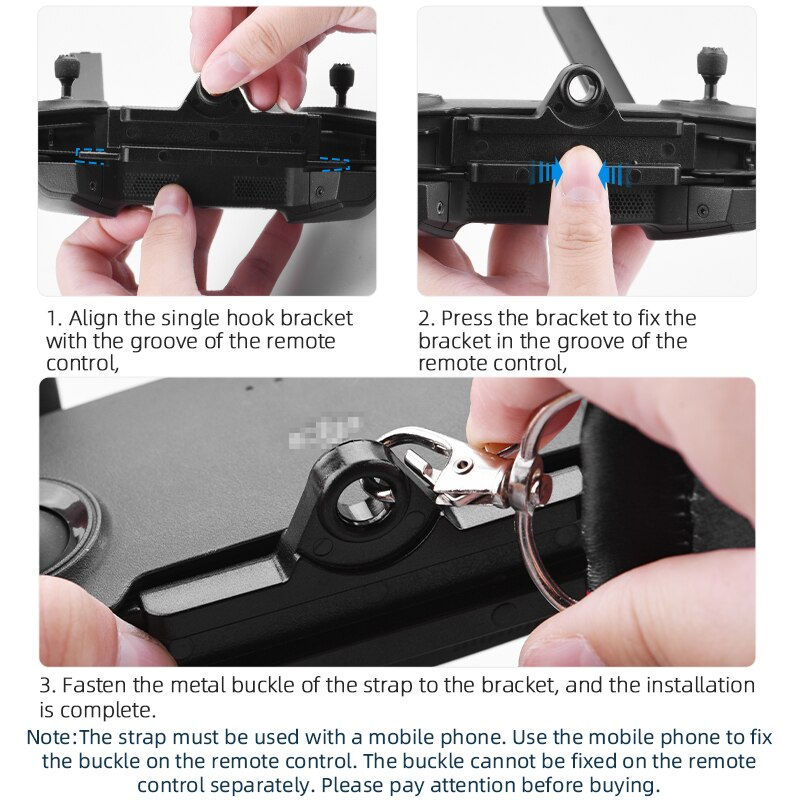 1. Align the single hook bracket with the groove of the remote control,

2. Press the bracket to fix the bracket in the groove of the remote control,

3. Fasten the metal buckle of the strap to the bracket, and the installation is complete.

Note:The strap must be used with a mobile phone. Use the mobile phone to fix the buckle on the remote control. The buckle cannot be fixed on the remote control separately. Please pay attention before buying.