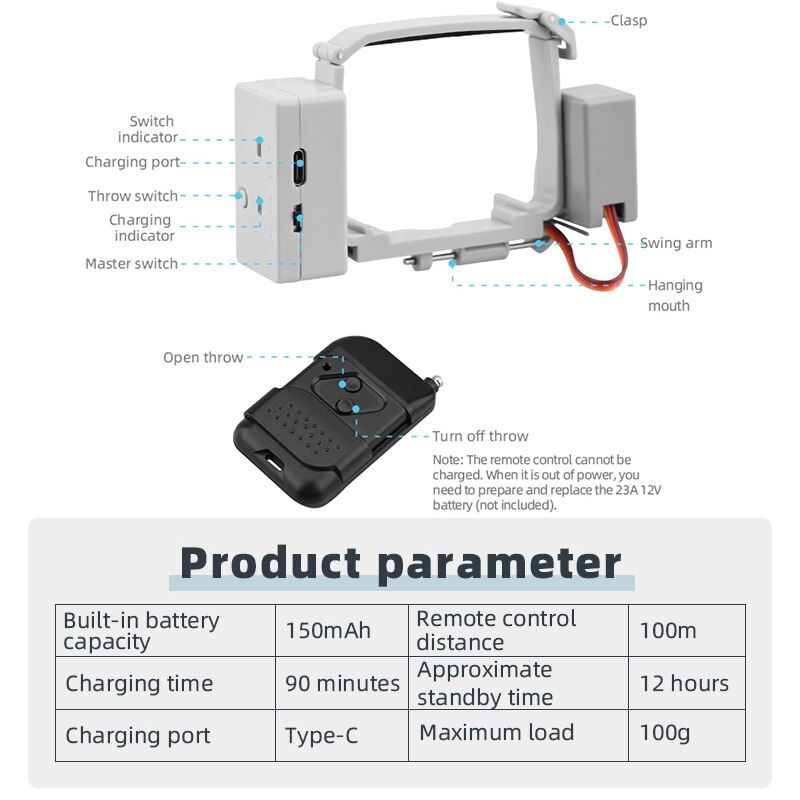 Clasp

Switch indicator

Charging port

Throw switch

Charging indicator

Master switch

Swing arm

Hanging mouth

Open throw

Turn off throw

Note: The remote control cannot be charged. When it is out of power, you need to prepare and replace the 23A 12V battery (not included).

Product parameter

| Built-in battery capacity | 150mAh | Remote control distance | 100m |
|---|---|---|---|
| Charging time | 90 minutes | Approximate standby time | 12 hours |
| Charging port | Type-C | Maximum load | 100g |