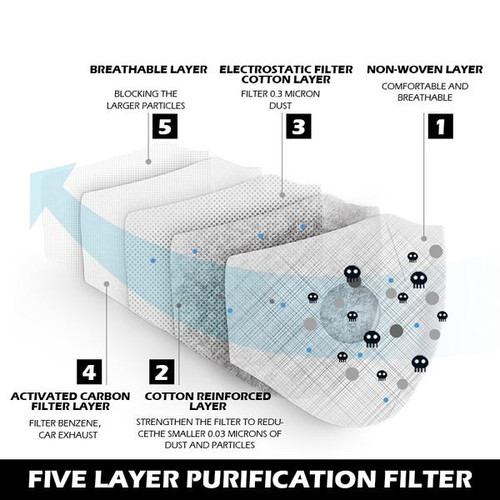 BREATHABLE LAYER

BLOCKING THE LARGER PARTICLES

5

ELECTROSTATIC FILTER COTTON LAYER

FILTER 0.3 MICRON DUST

3

NON-WOVEN LAYER

COMFORTABLE AND BREATHABLE

1

4

ACTIVATED CARBON FILTER LAYER

FILTER BENZENE, CAR EXHAUST

2

COTTON REINFORCED LAYER

STRENGTHEN THE FILTER TO REDUCETHE SMALLER 0.03 MICRONS OF DUST AND PARTICLES

FIVE LAYER PURIFICATION FILTER