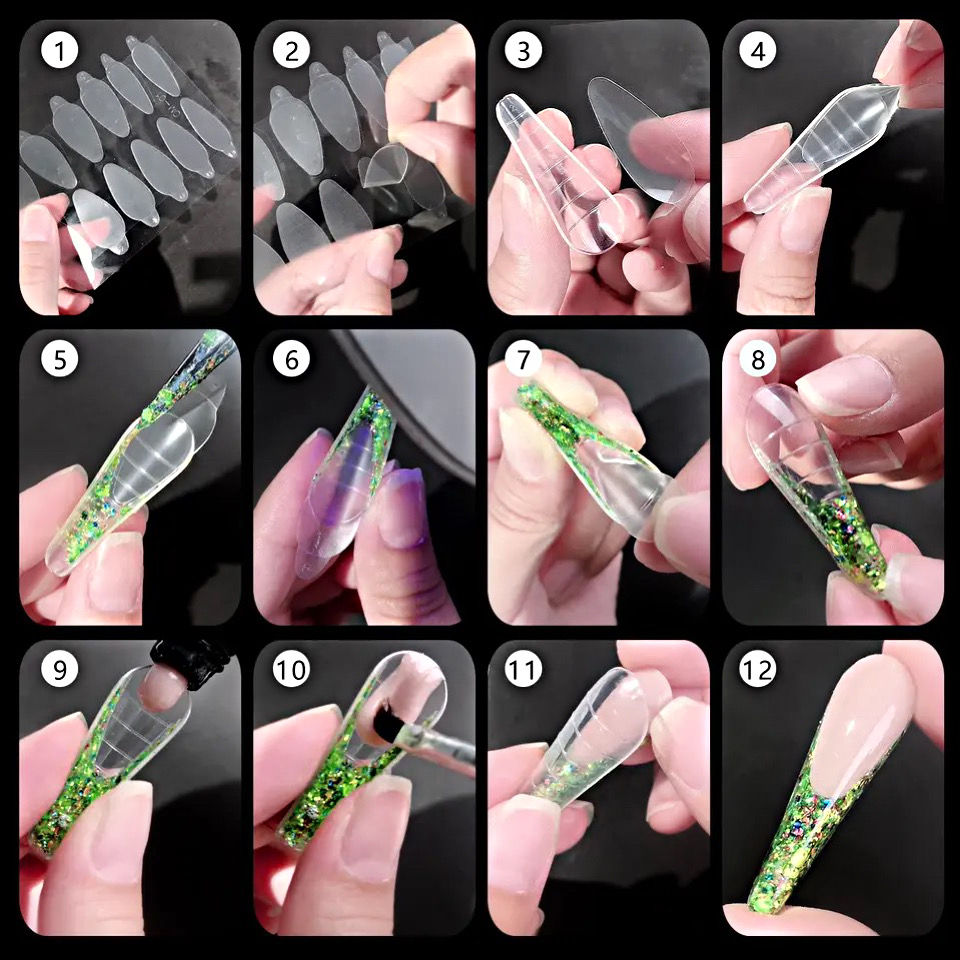 1
2
3
4
5
6
7
8
9
10
11
12