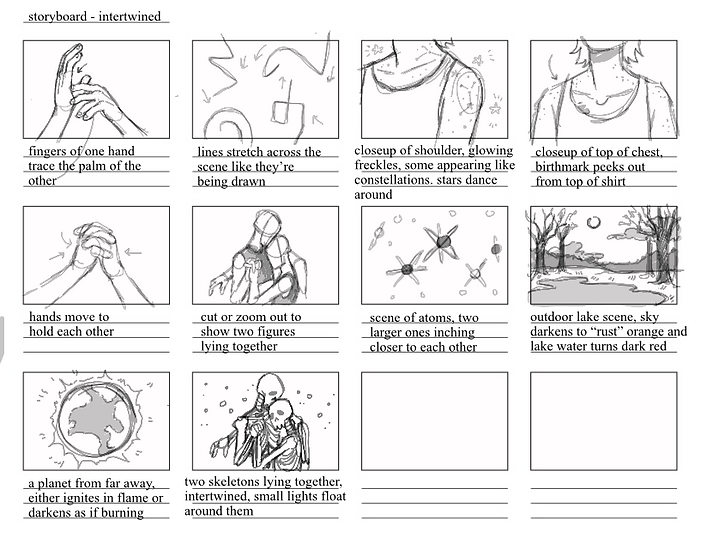 storyboard - intertwined

fingers of one hand trace the palm of the other

lines stretch across the scene like they're being drawn

closeup of shoulder, glowing freckles, some appearing like constellations. stars dance around

closeup of top of chest, birthmark peeks out from top of shirt

hands move to hold each other

cut or zoom out to show two figures lying together

scene of atoms, two larger ones inching closer to each other

outdoor lake scene, sky darkens to "rust" orange and lake water turns dark red

a planet from far away, either ignites in flame or darkens as if burning

two skeletons lying together, intertwined, small lights float around them