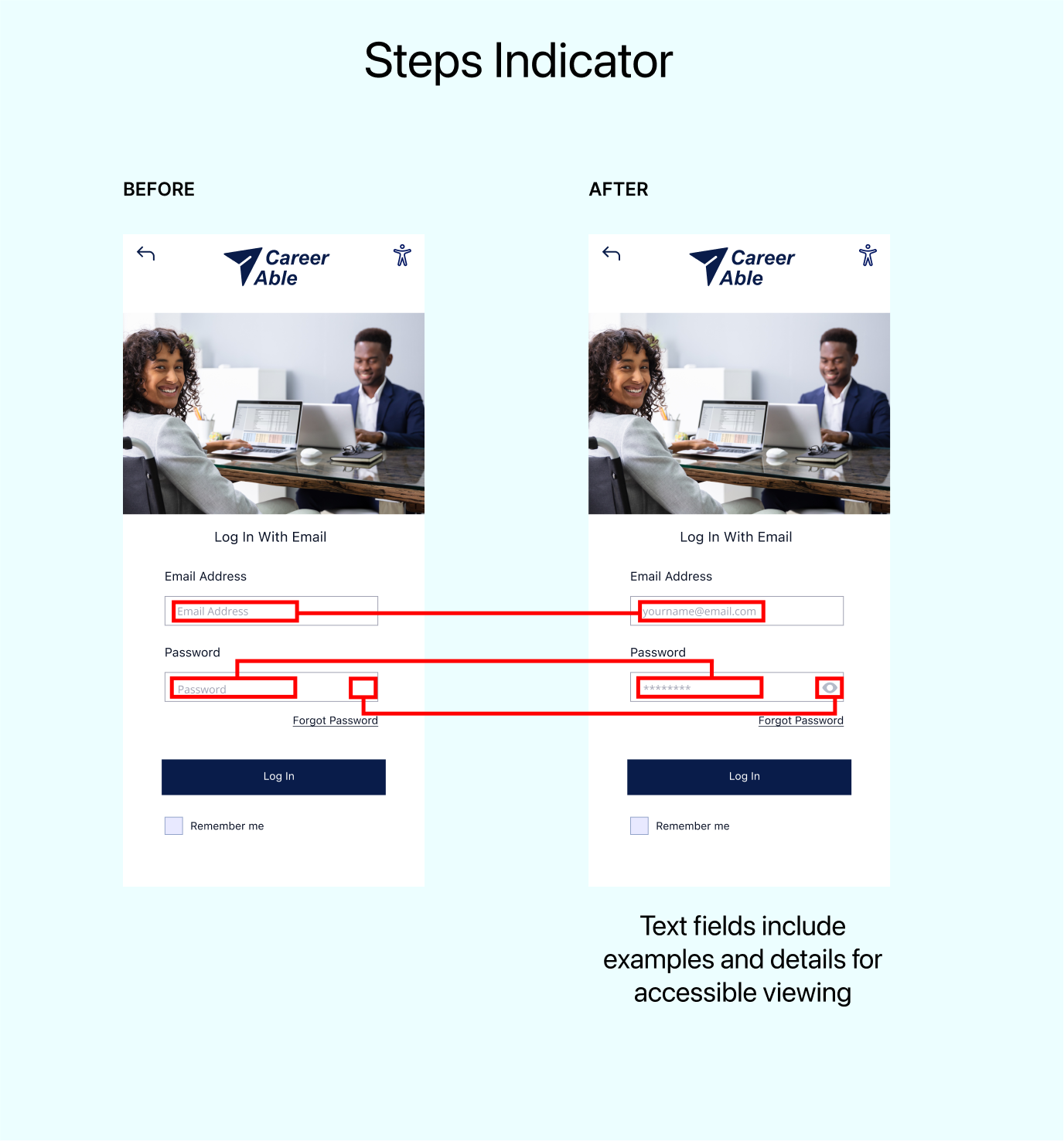 Steps Indicator

BEFORE

Career Able

Log In With Email

Email Address

Email Address

Password

Password

Forgot Password

Log In

Remember me

AFTER

Career Able

Log In With Email

Email Address

yourname@email.com

Password

********

Forgot Password

Log In

Remember me

Text fields include examples and details for accessible viewing