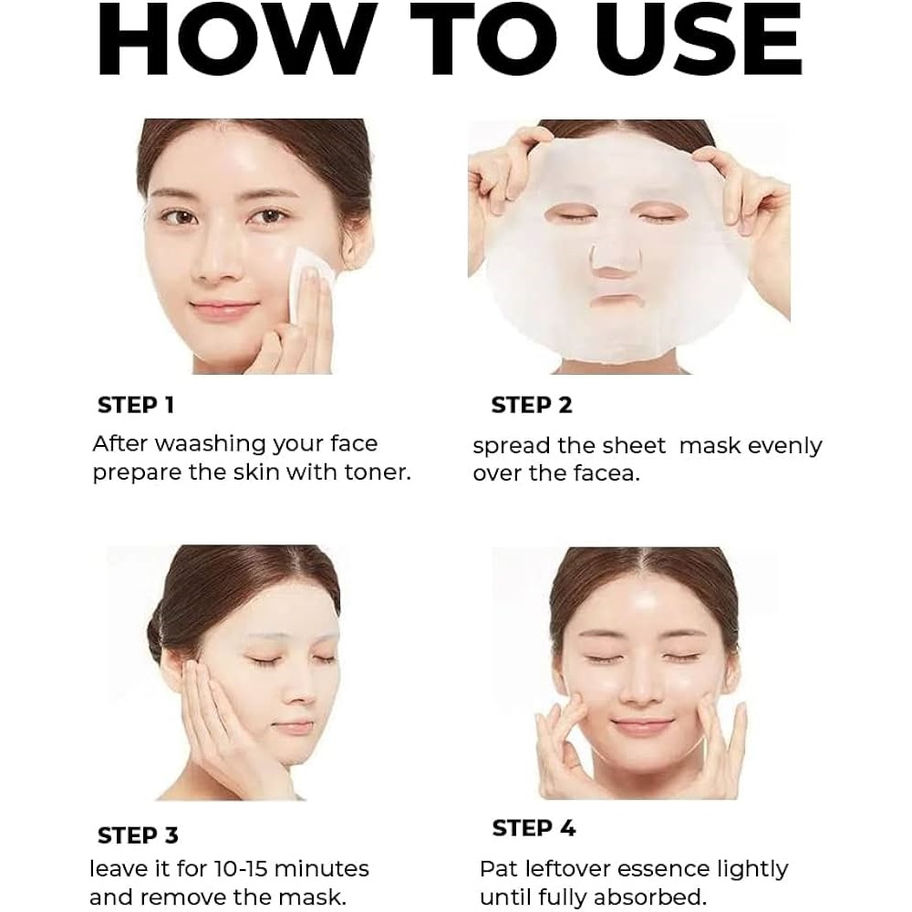 HOW TO USE

STEP 1

After waashing your face prepare the skin with toner.

STEP 2

spread the sheet  mask evenly over the facea.

STEP 3

leave it for 10-15 minutes and remove the mask.

STEP 4

Pat leftover essence lightly until fully absorbed.