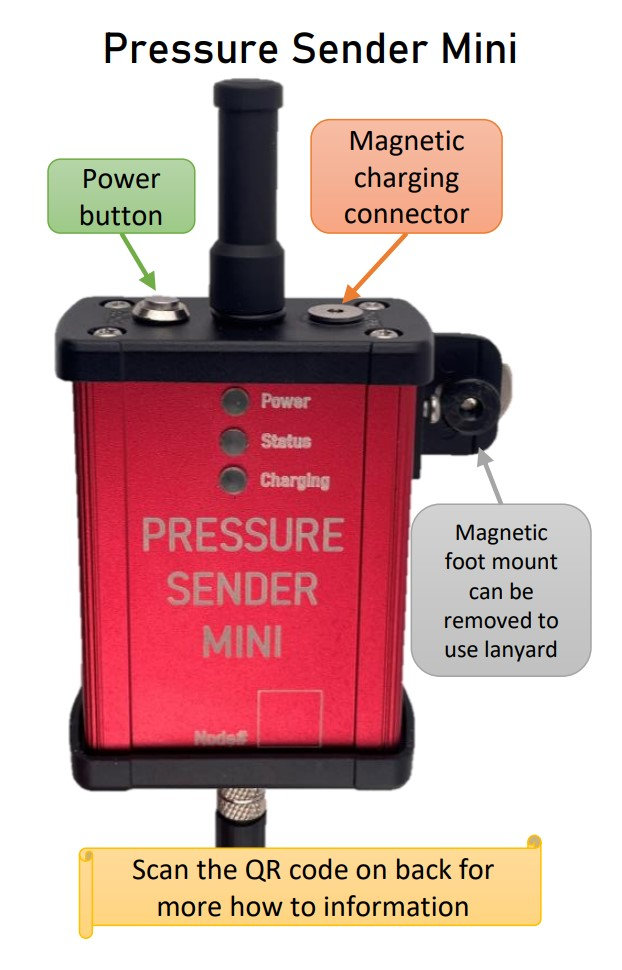 Pressure Sender Mini

Power button

Magnetic charging connector

Power
Status
Charging

PRESSURE SENDER MINI

Node#

Magnetic foot mount can be removed to use lanyard

Scan the QR code on back for more how to information