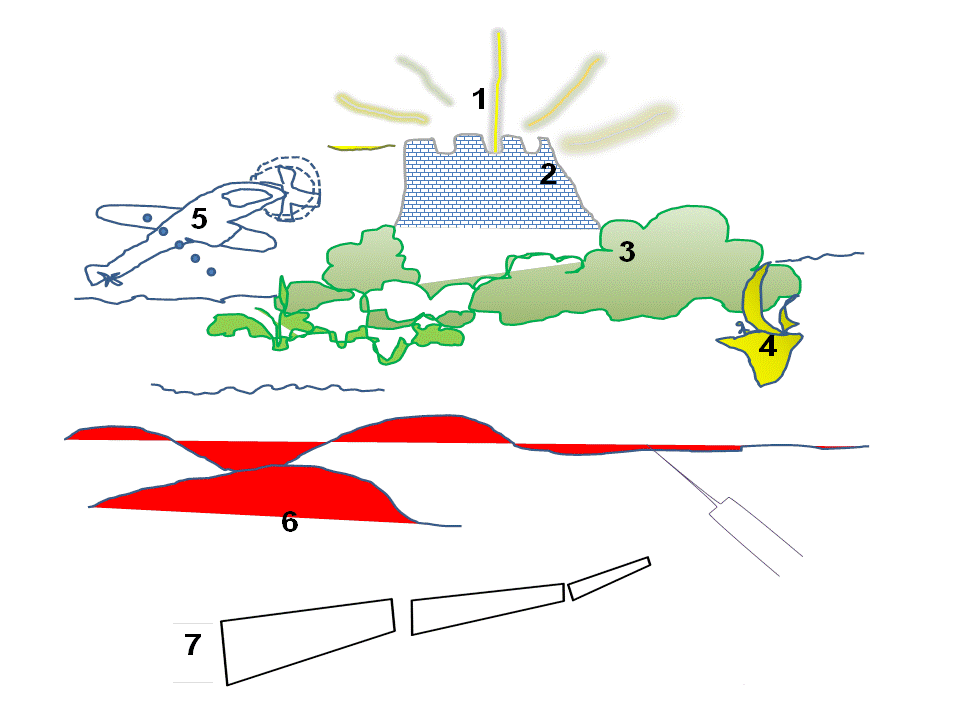 1
2
5
3
4
6
7