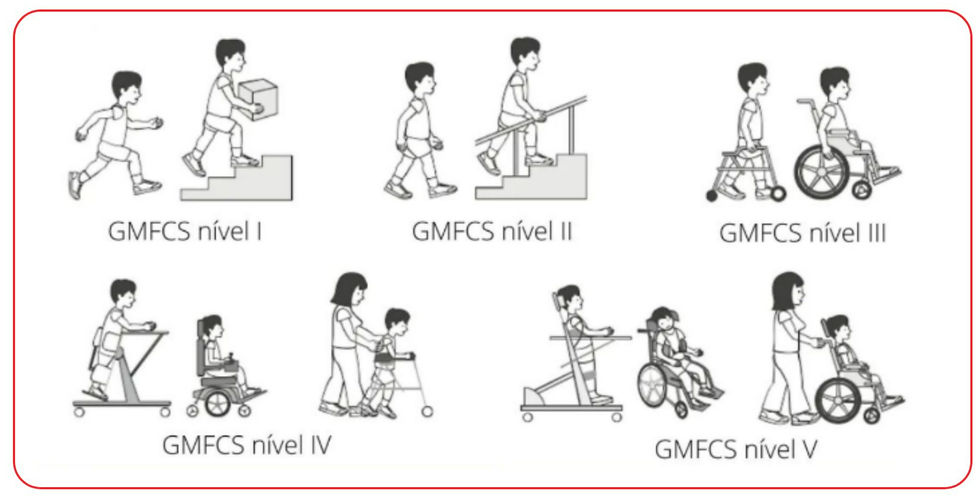 GMFCS nível I

GMFCS nível II

GMFCS nível III

GMFCS nível IV

GMFCS nível V