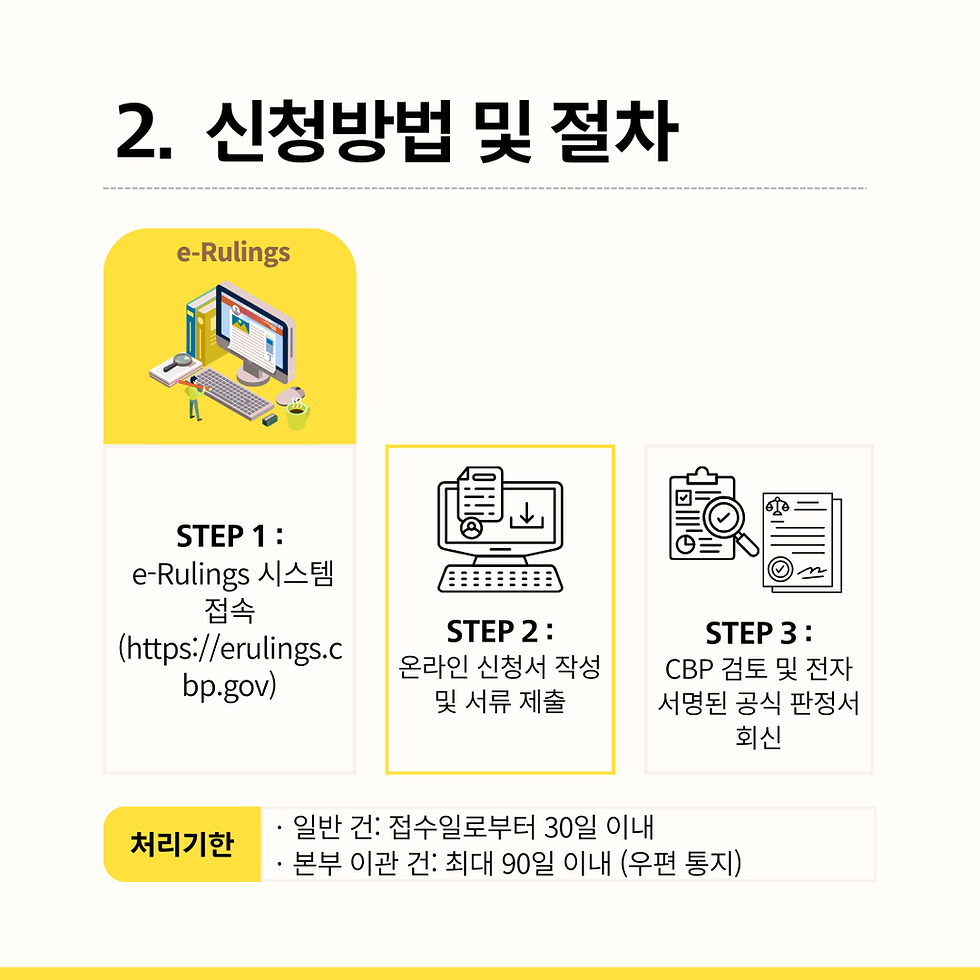 2. 신청방법 및 절차

e-Rulings

STEP 1 :
e-Rulings 시스템 접속 (https://erulings.cbp.gov)

STEP 2 :
온라인 신청서 작성 및 서류 제출

STEP 3 :
CBP 검토 및 전자 서명된 공식 판정서 회신

처리기한

· 일반 건: 접수일로부터 30일 이내
· 본부 이관 건: 최대 90일 이내 (우편 통지)