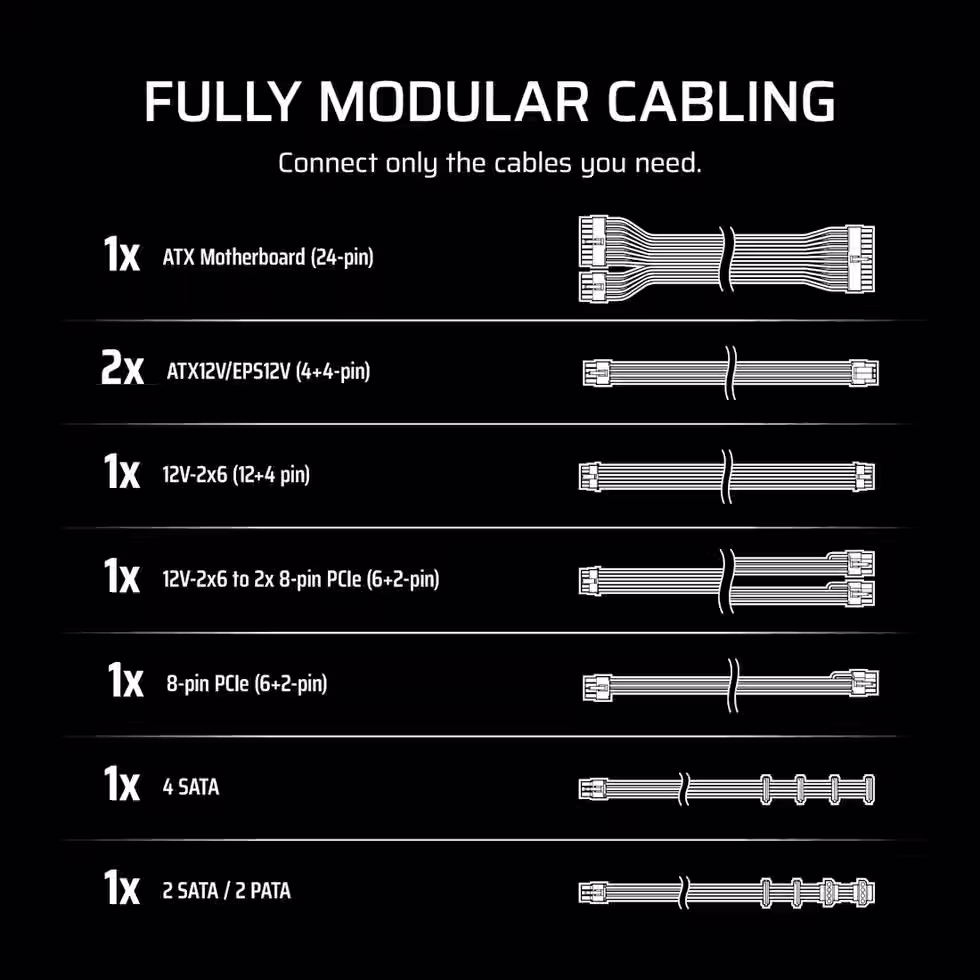 FULLY MODULAR CABLING

Connect only the cables you need.

1x ATX Motherboard (24-pin)

2x ATX12V/EPS12V (4+4-pin)

1x 12V-2x6 (12+4 pin)

1x 12V-2x6 to 2x 8-pin PCIe (6+2-pin)

1x 8-pin PCIe (6+2-pin)

1x 4 SATA

1x 2 SATA / 2 PATA