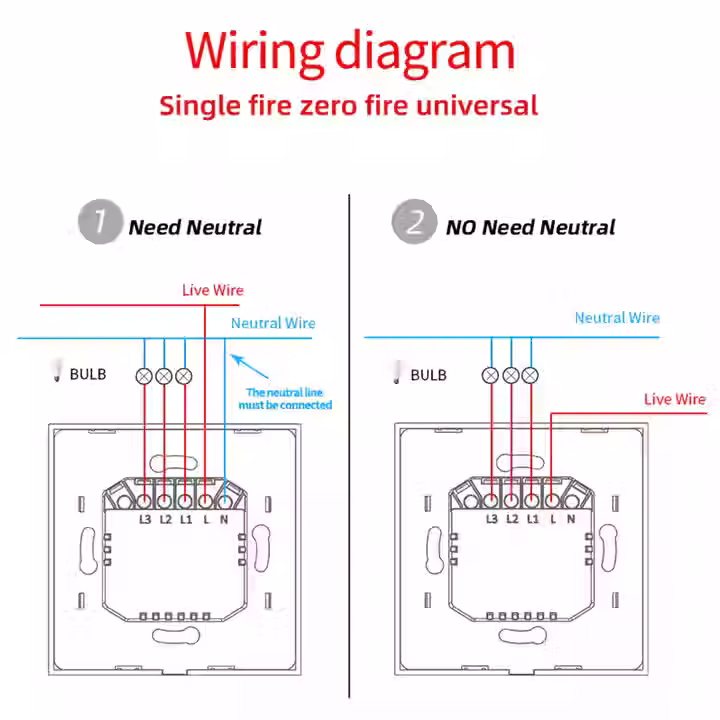 Wiring diagram
Single fire zero fire universal

1 Need Neutral

Live Wire
Neutral Wire
BULB
The neutral line must be connected
L3 L2 L1 L N

2 NO Need Neutral

Neutral Wire
BULB
Live Wire
L3 L2 L1 L N