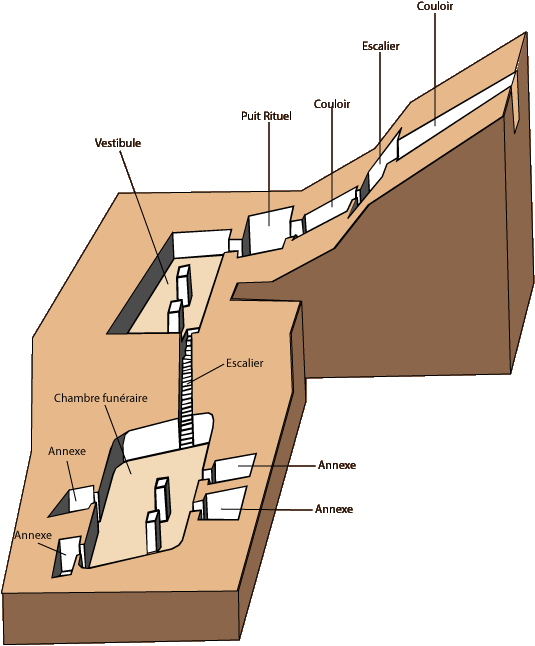 Couloir
Escalier
Couloir
Puit Rituel
Vestibule
Escalier
Chambre funéraire
Annexe
Annexe
Annexe
Annexe