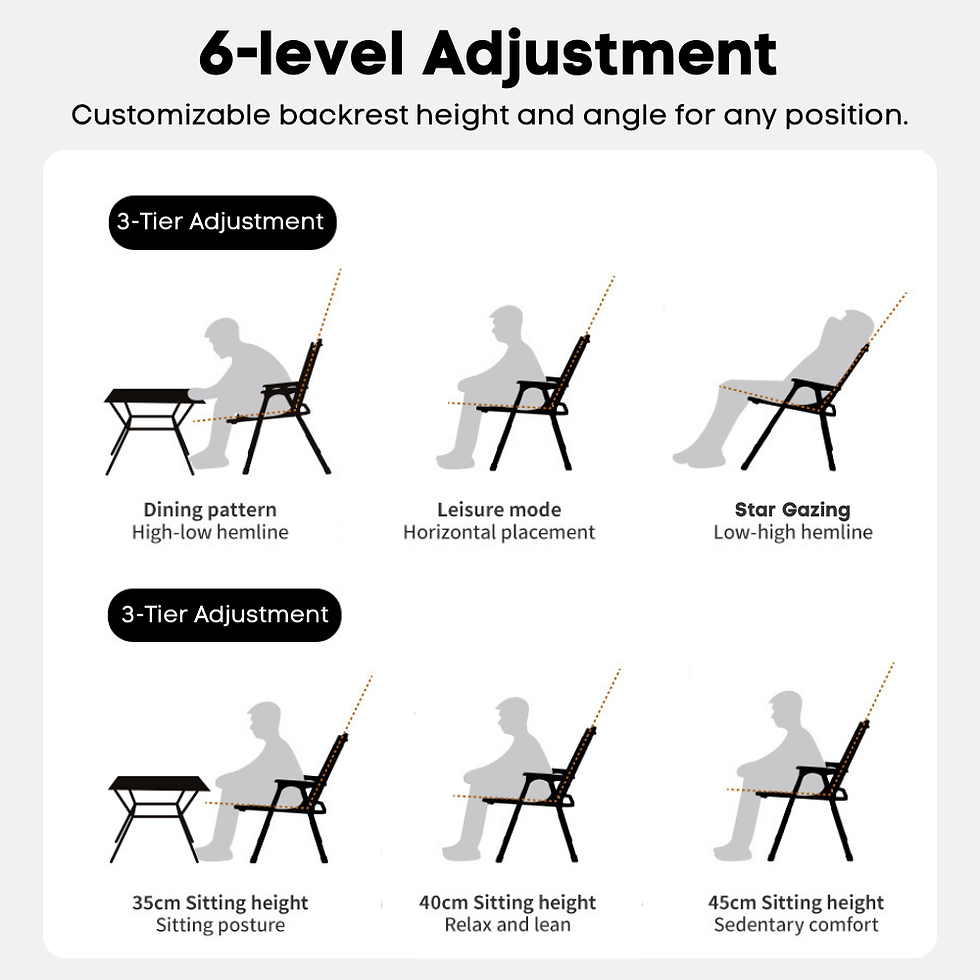 6-level Adjustment

Customizable backrest height and angle for any position.

3-Tier Adjustment

Dining pattern
High-low hemline

Leisure mode
Horizontal placement

Star Gazing
Low-high hemline

3-Tier Adjustment

35cm Sitting height
Sitting posture

40cm Sitting height
Relax and lean

45cm Sitting height
Sedentary comfort