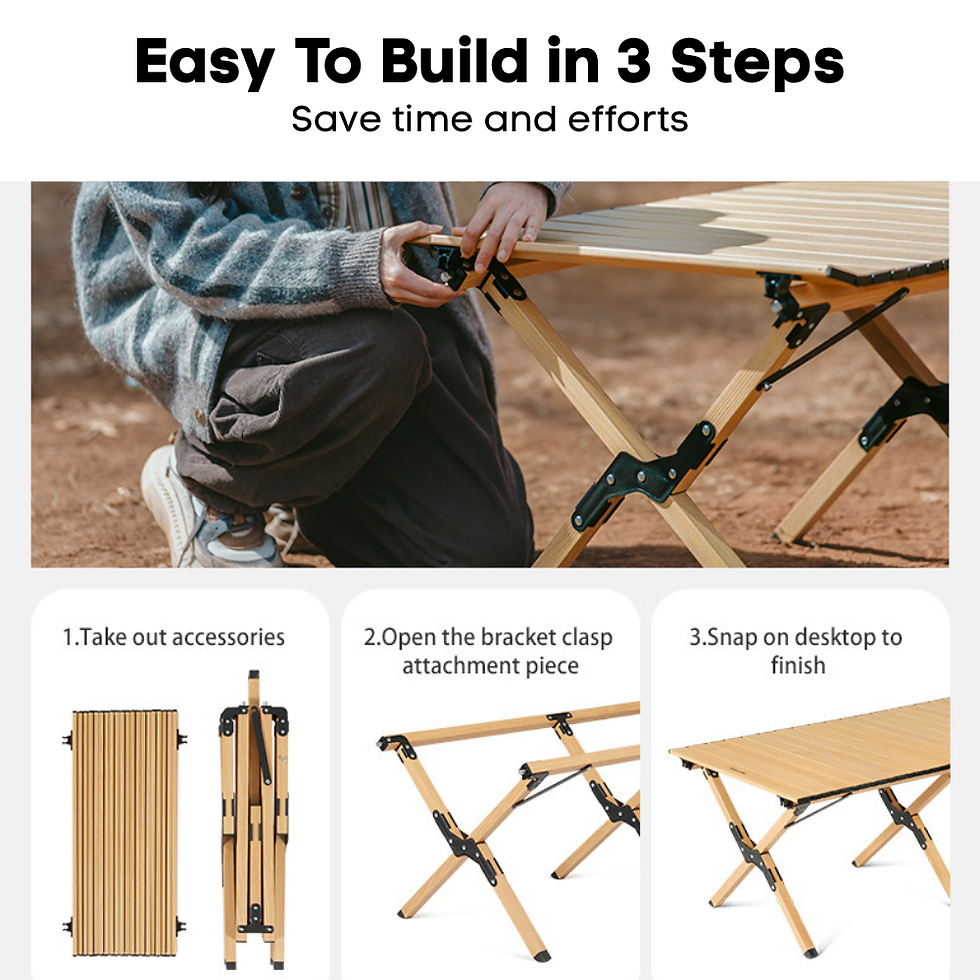 Easy To Build in 3 Steps

Save time and efforts

1.Take out accessories

2.Open the bracket clasp attachment piece

3.Snap on desktop to finish