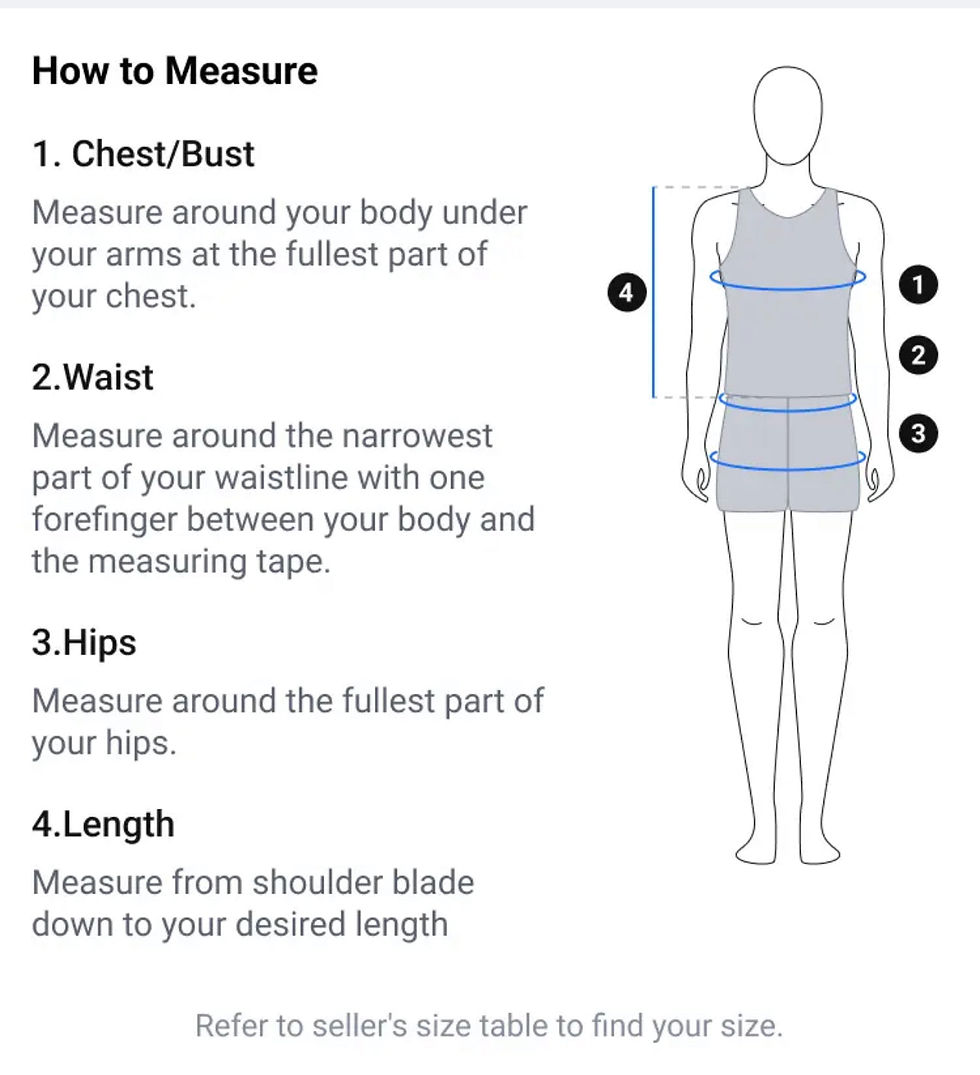 How to Measure

1. Chest/Bust

Measure around your body under your arms at the fullest part of your chest.

2.Waist

Measure around the narrowest part of your waistline with one forefinger between your body and the measuring tape.

3.Hips

Measure around the fullest part of your hips.

4.Length

Measure from shoulder blade down to your desired length

4

1

2

3

Refer to seller's size table to find your size.