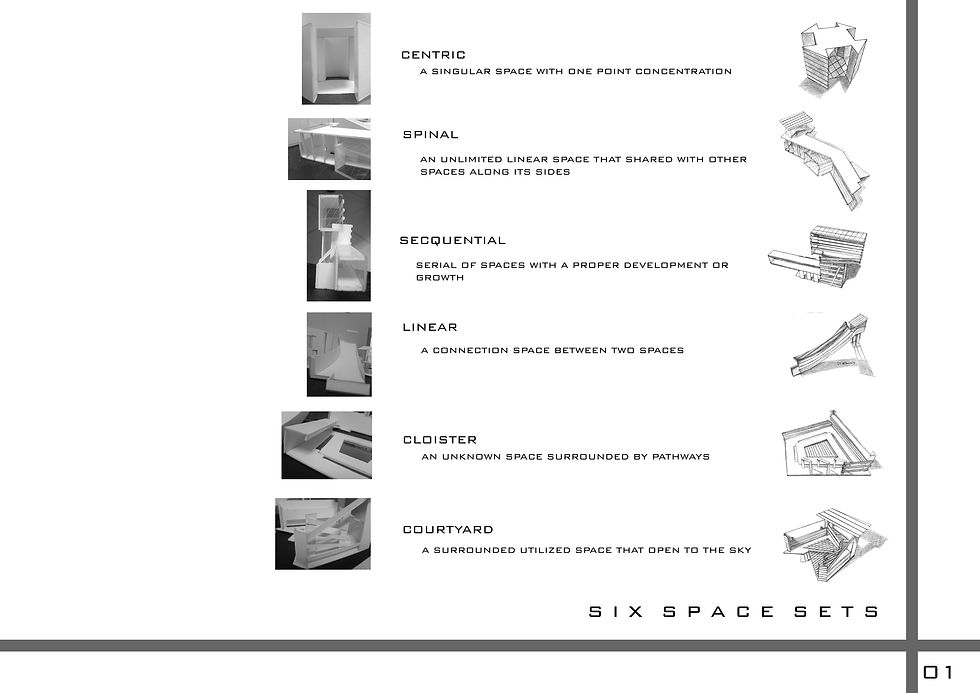 CENTRIC
A SINGULAR SPACE WITH ONE POINT CONCENTRATION

SPINAL
AN UNLIMITED LINEAR SPACE THAT SHARED WITH OTHER SPACES ALONG ITS SIDES

SECQUENTIAL
SERIAL OF SPACES WITH A PROPER DEVELOPMENT OR GROWTH

LINEAR
A CONNECTION SPACE BETWEEN TWO SPACES

CLOISTER
AN UNKNOWN SPACE SURROUNDED BY PATHWAYS

COURTYARD
A SURROUNDED UTILIZED SPACE THAT OPEN TO THE SKY

SIX SPACE SETS

01