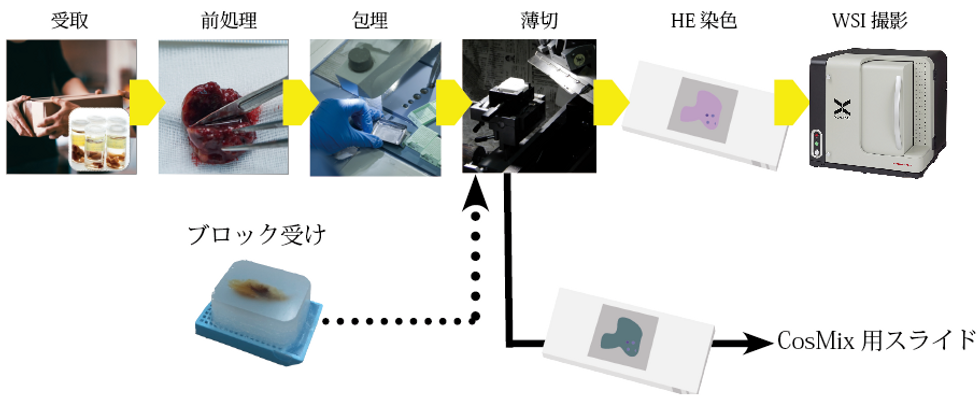 受取

前処理

包埋

薄切

HE 染色

WSI 撮影

ブロック受け

CosMix 用スライド