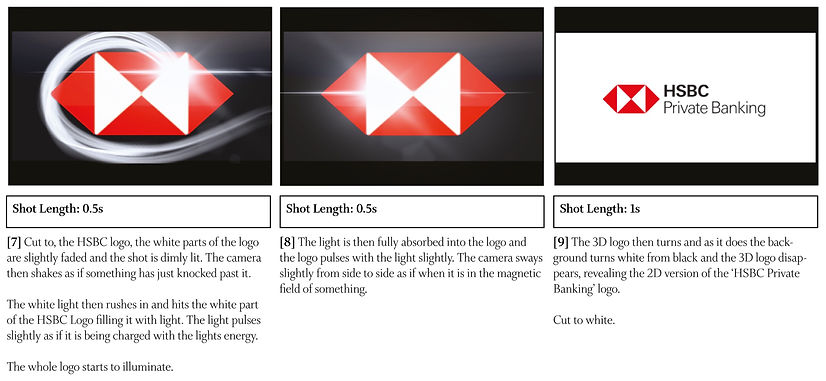 Shot Length: 0.5s

[7] Cut to, the HSBC logo, the white parts of the logo are slightly faded and the shot is dimly lit. The camera then shakes as if something has just knocked past it.

The white light then rushes in and hits the white part of the HSBC Logo filling it with light. The light pulses slightly as if it is being charged with the lights energy.

The whole logo starts to illuminate.

Shot Length: 0.5s

[8] The light is then fully absorbed into the logo and the logo pulses with the light slightly. The camera sways slightly from side to side as if when it is in the magnetic field of something.

HSBC
Private Banking

Shot Length: 1s

[9] The 3D logo then turns and as it does the background turns white from black and the 3D logo disappears, revealing the 2D version of the 'HSBC Private Banking' logo.

Cut to white.