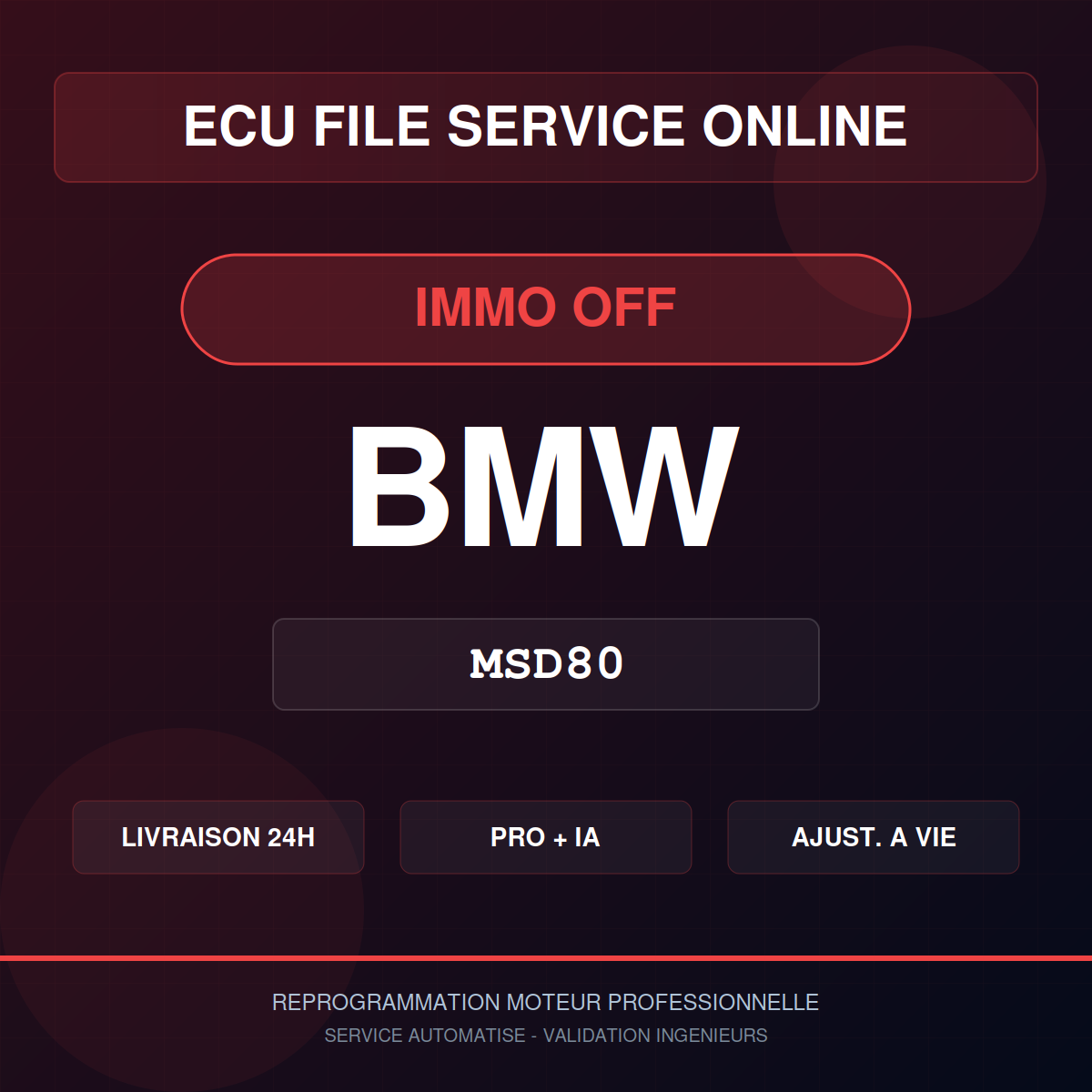 ECU FILE SERVICE ONLINE

IMMO OFF

BMW

MSD80

LIVRAISON 24H

PRO + IA

AJUST. A VIE

REPROGRAMMATION MOTEUR PROFESSIONNELLE

SERVICE AUTOMATISE - VALIDATION INGENIEURS