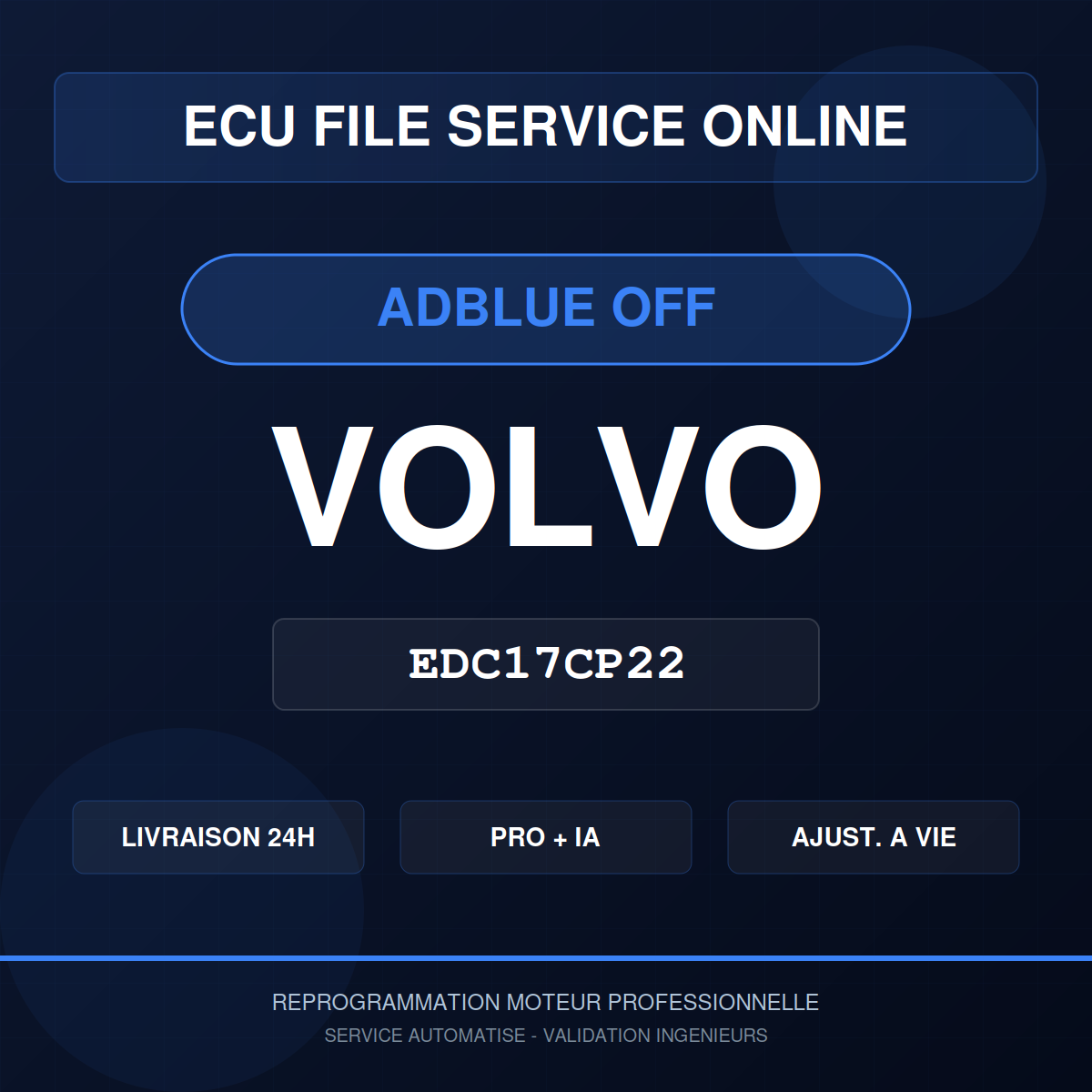 ECU FILE SERVICE ONLINE

ADBLUE OFF

VOLVO

EDC17CP22

LIVRAISON 24H

PRO + IA

AJUST. A VIE

REPROGRAMMATION MOTEUR PROFESSIONNELLE

SERVICE AUTOMATISE - VALIDATION INGENIEURS