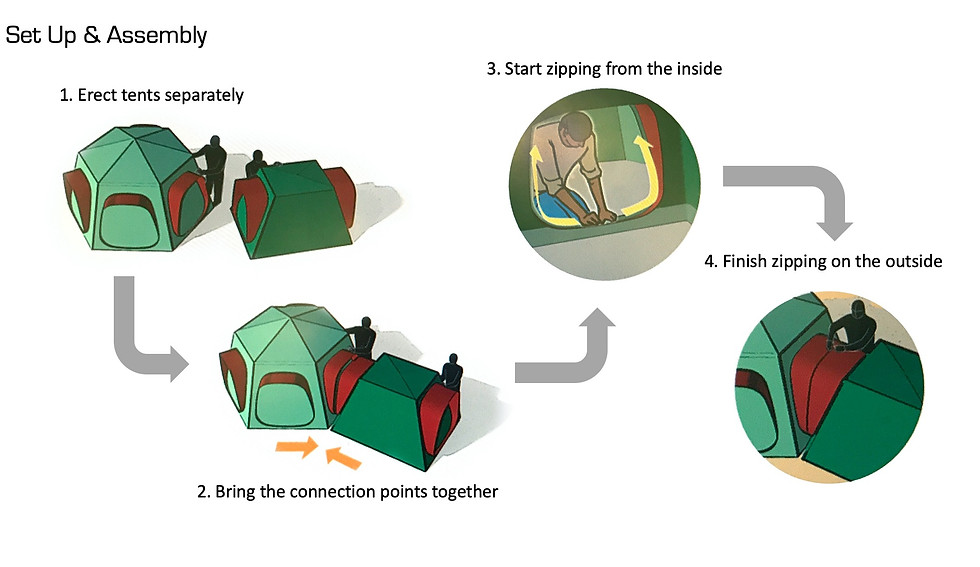 Set Up & Assembly

1. Erect tents separately

2. Bring the connection points together

3. Start zipping from the inside

4. Finish zipping on the outside