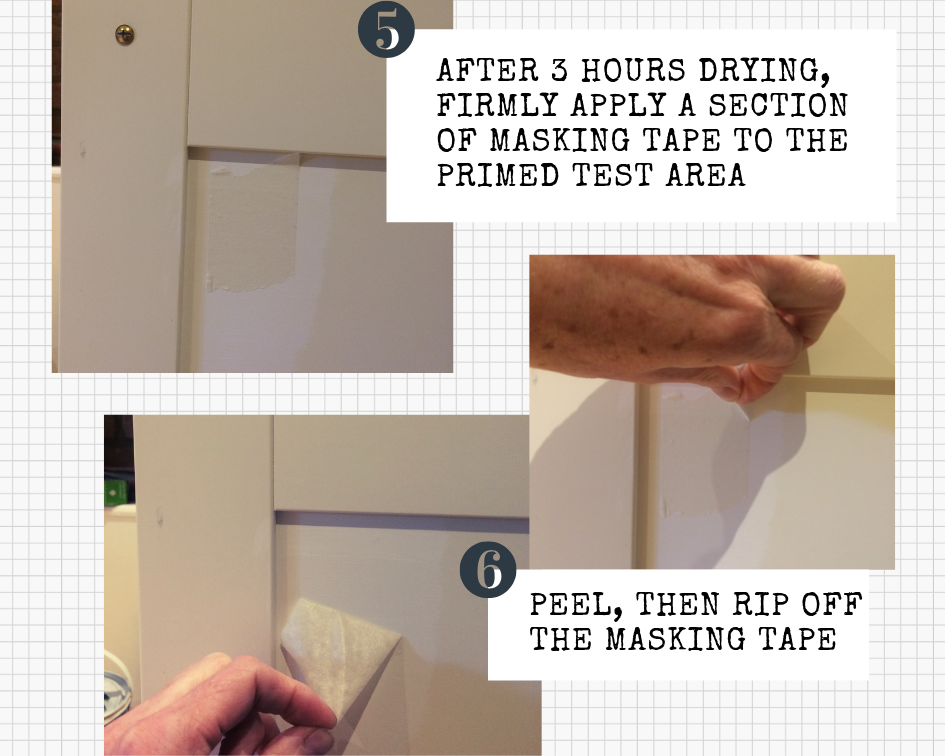 5

AFTER 3 HOURS DRYING, FIRMLY APPLY A SECTION OF MASKING TAPE TO THE PRIMED TEST AREA

6

PEEL, THEN RIP OFF THE MASKING TAPE