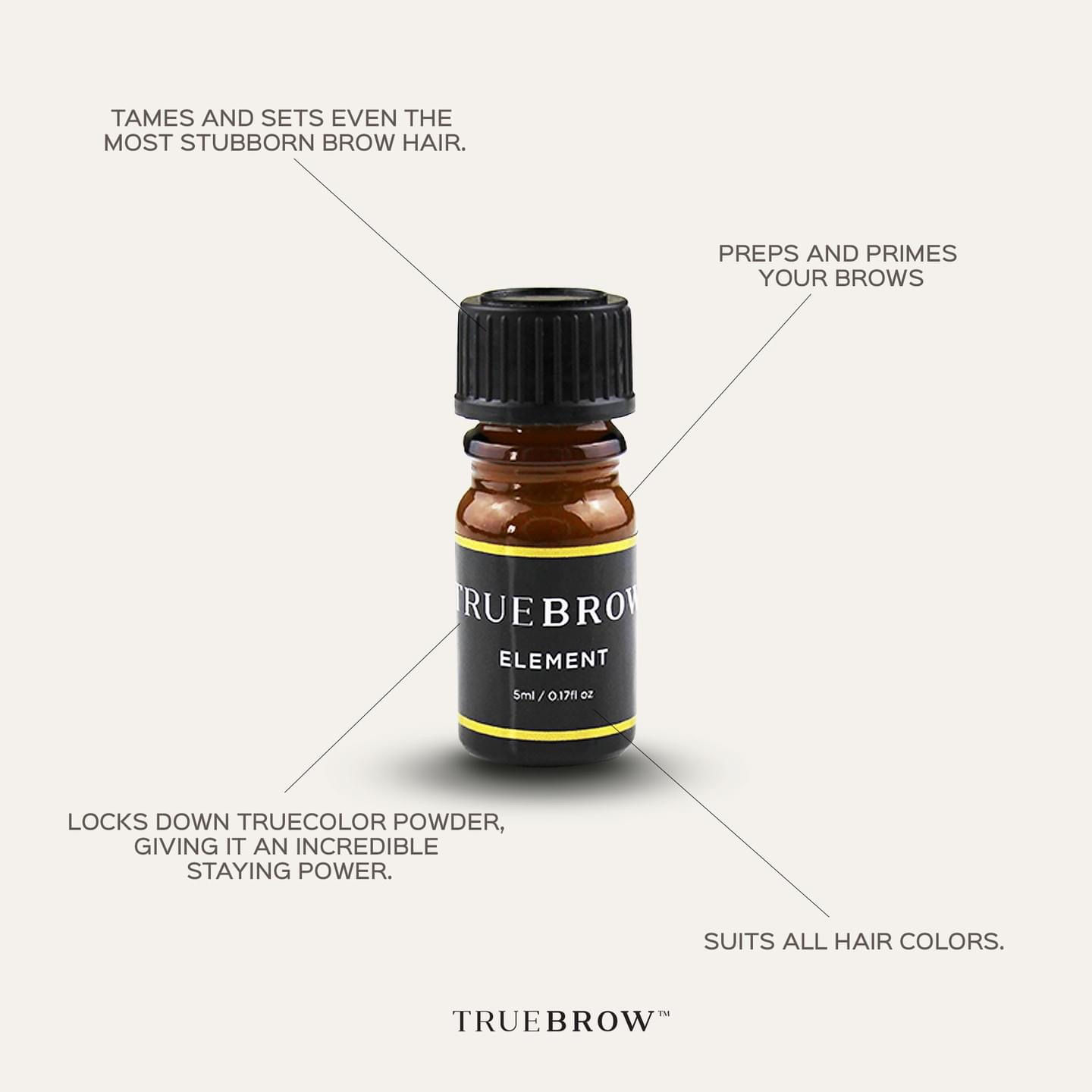 TAMES AND SETS EVEN THE MOST STUBBORN BROW HAIR.

PREPS AND PRIMES YOUR BROWS

TRUEBROW

ELEMENT

5ml / 0.17fl oz

LOCKS DOWN TRUECOLOR POWDER, GIVING IT AN INCREDIBLE STAYING POWER.

SUITS ALL HAIR COLORS.

TRUEBROW™